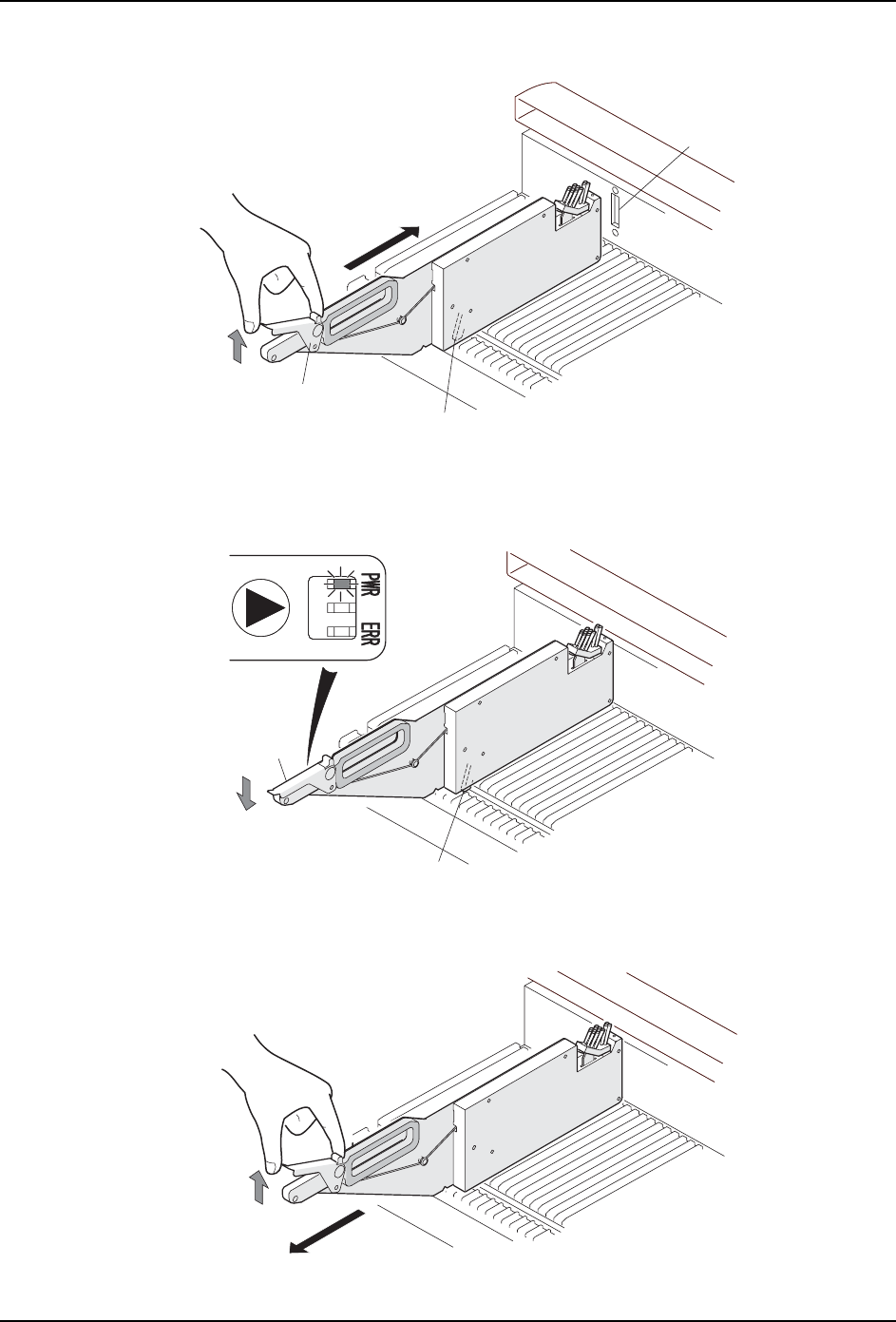 PWR
ERR