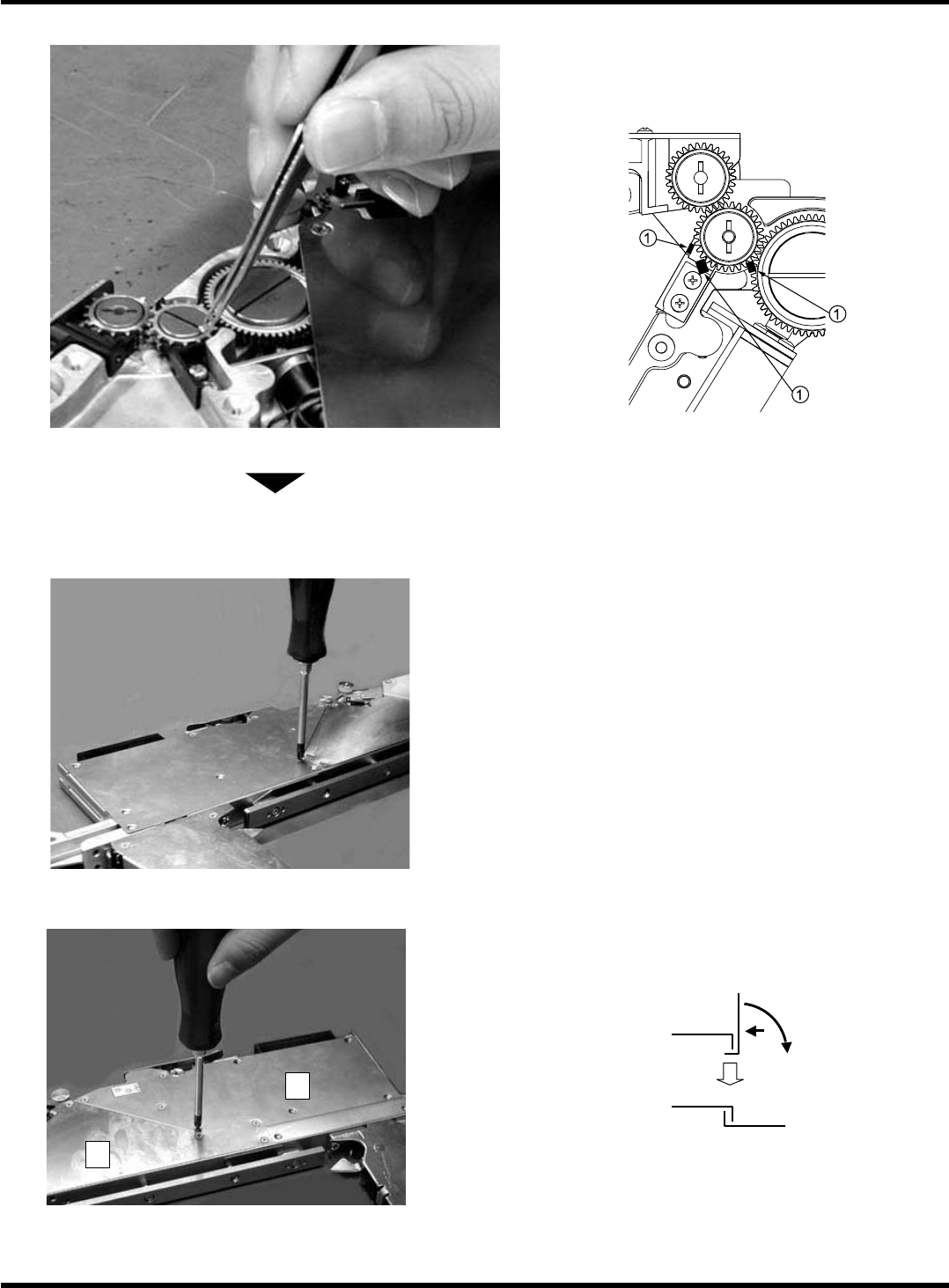 ①

①

①