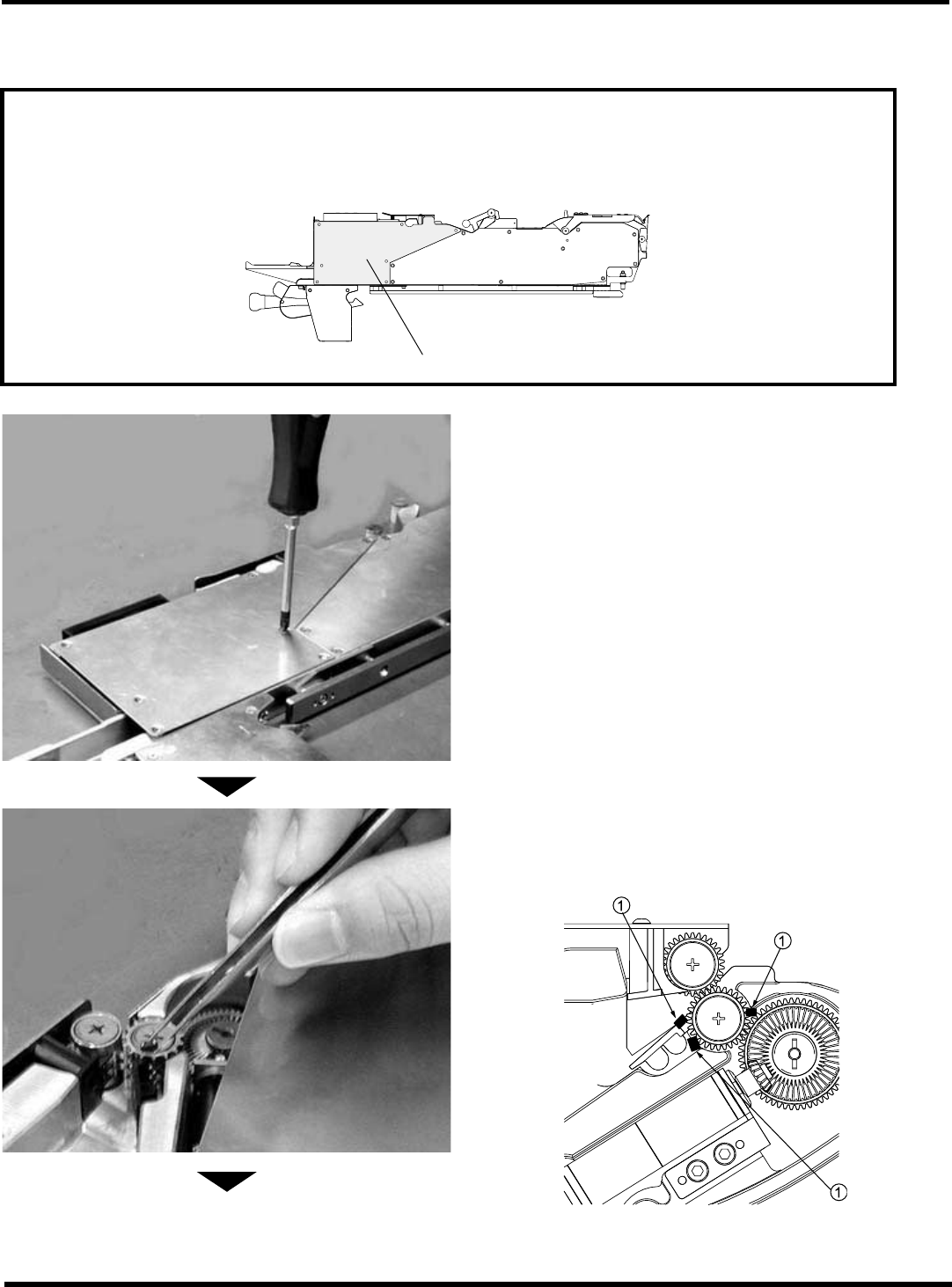 1

1

1