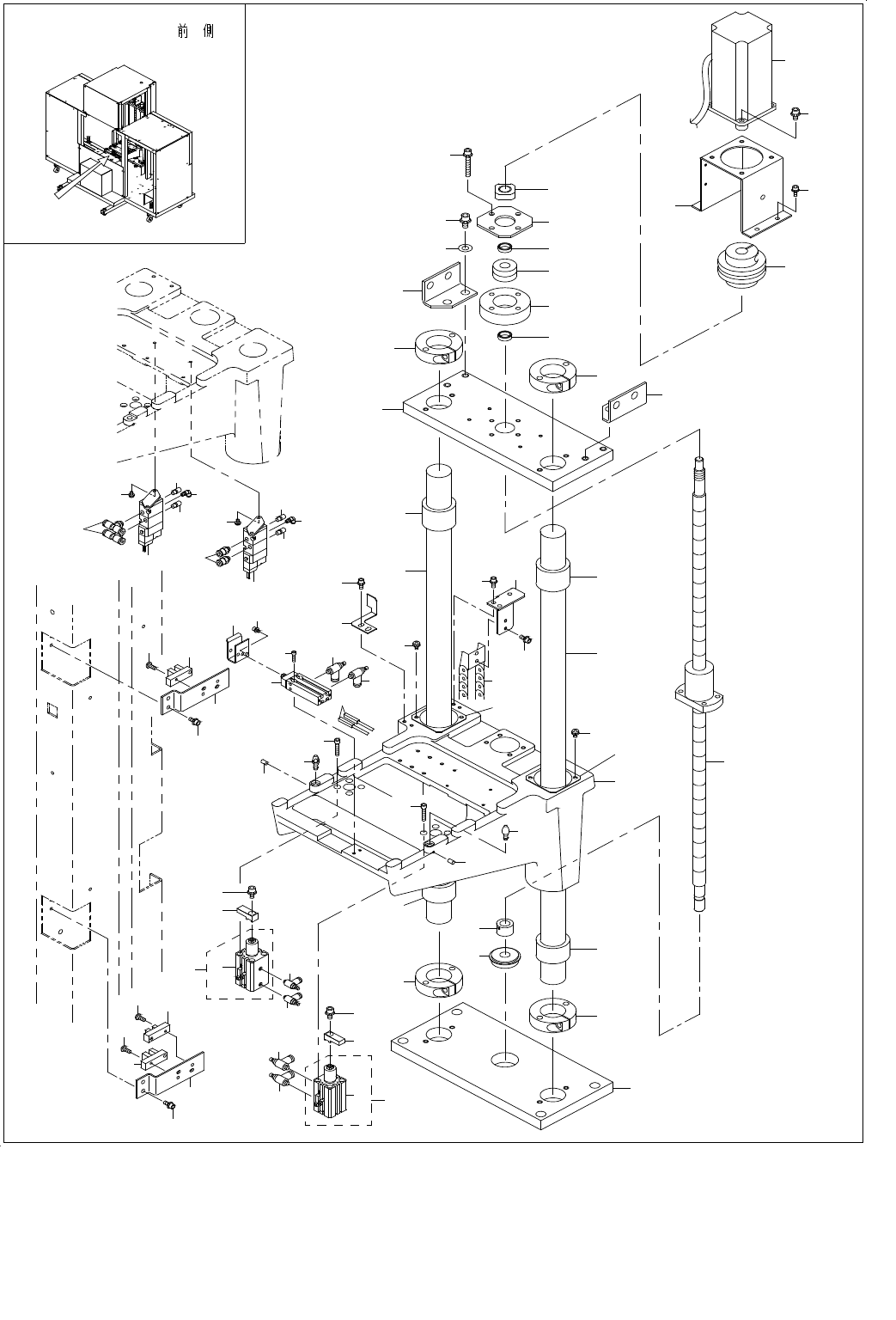 前 側