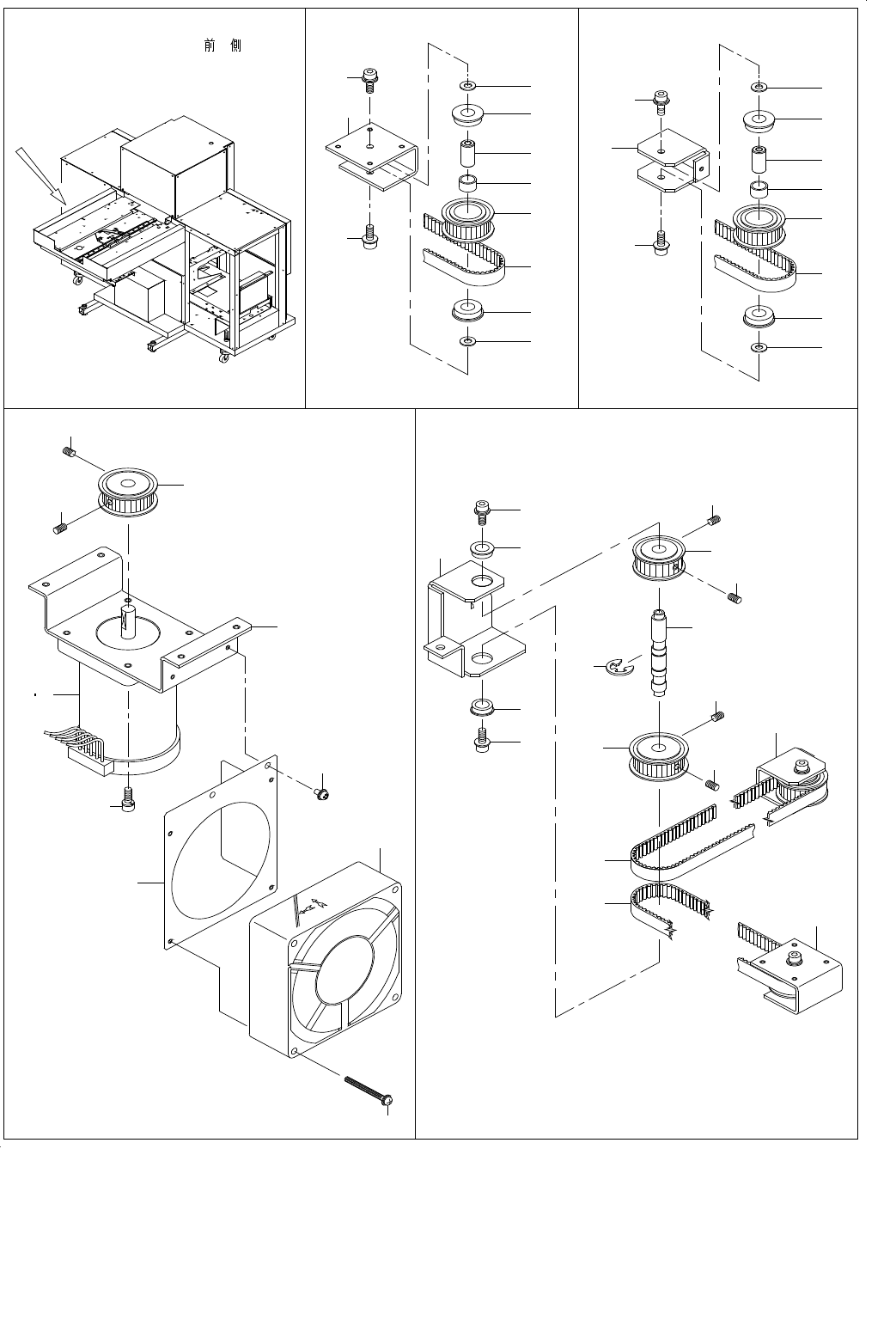 前　側