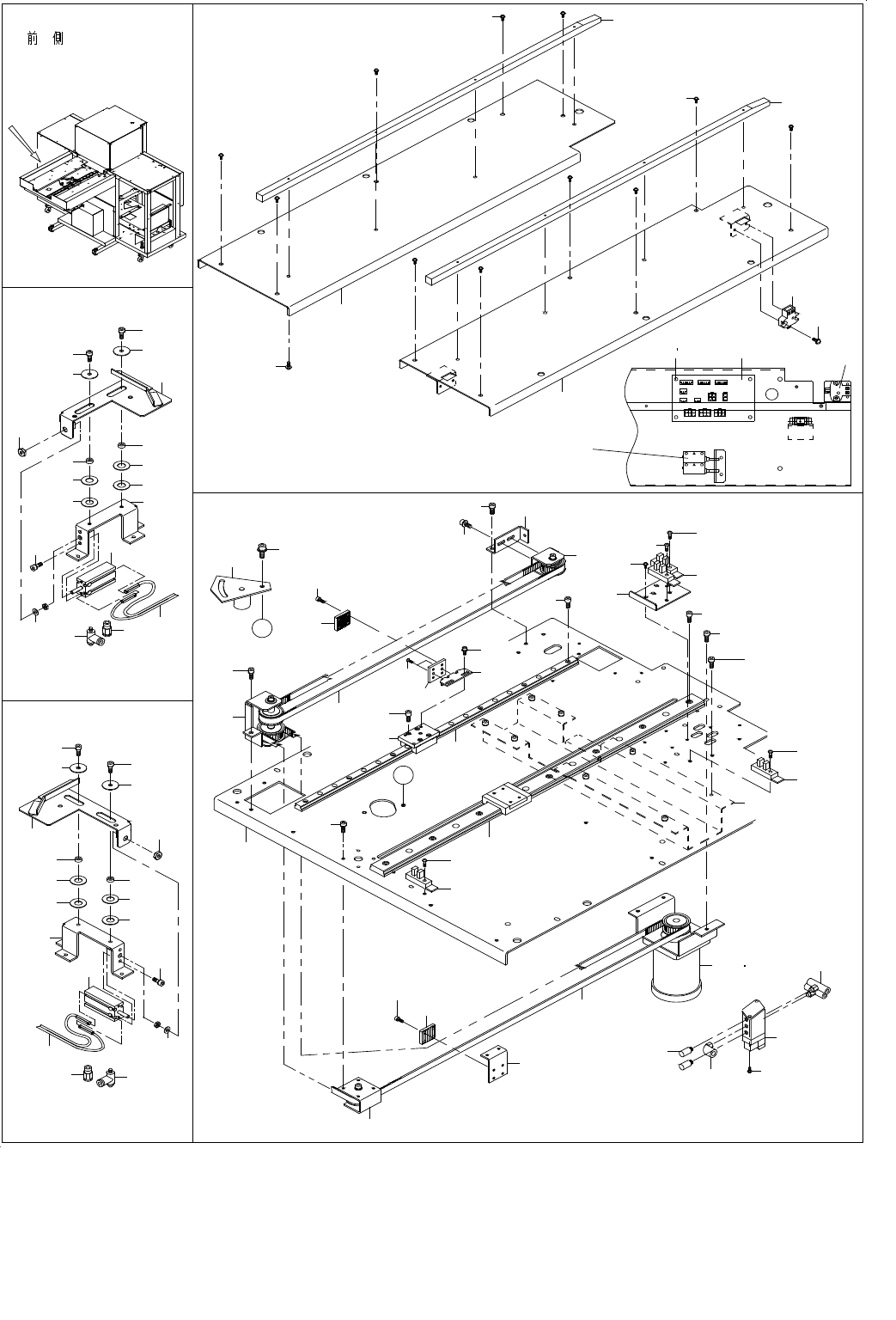 前 側