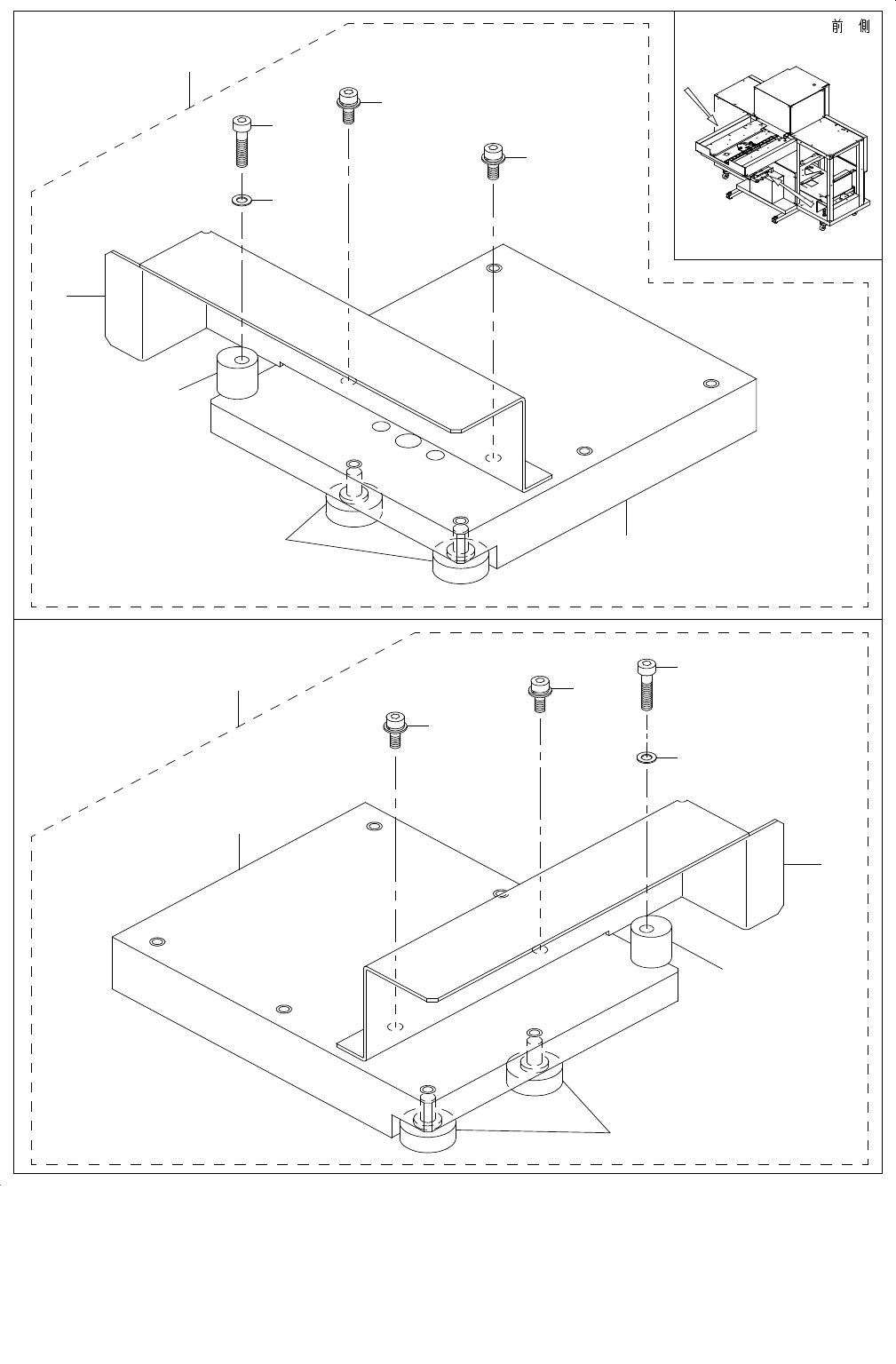 前 側