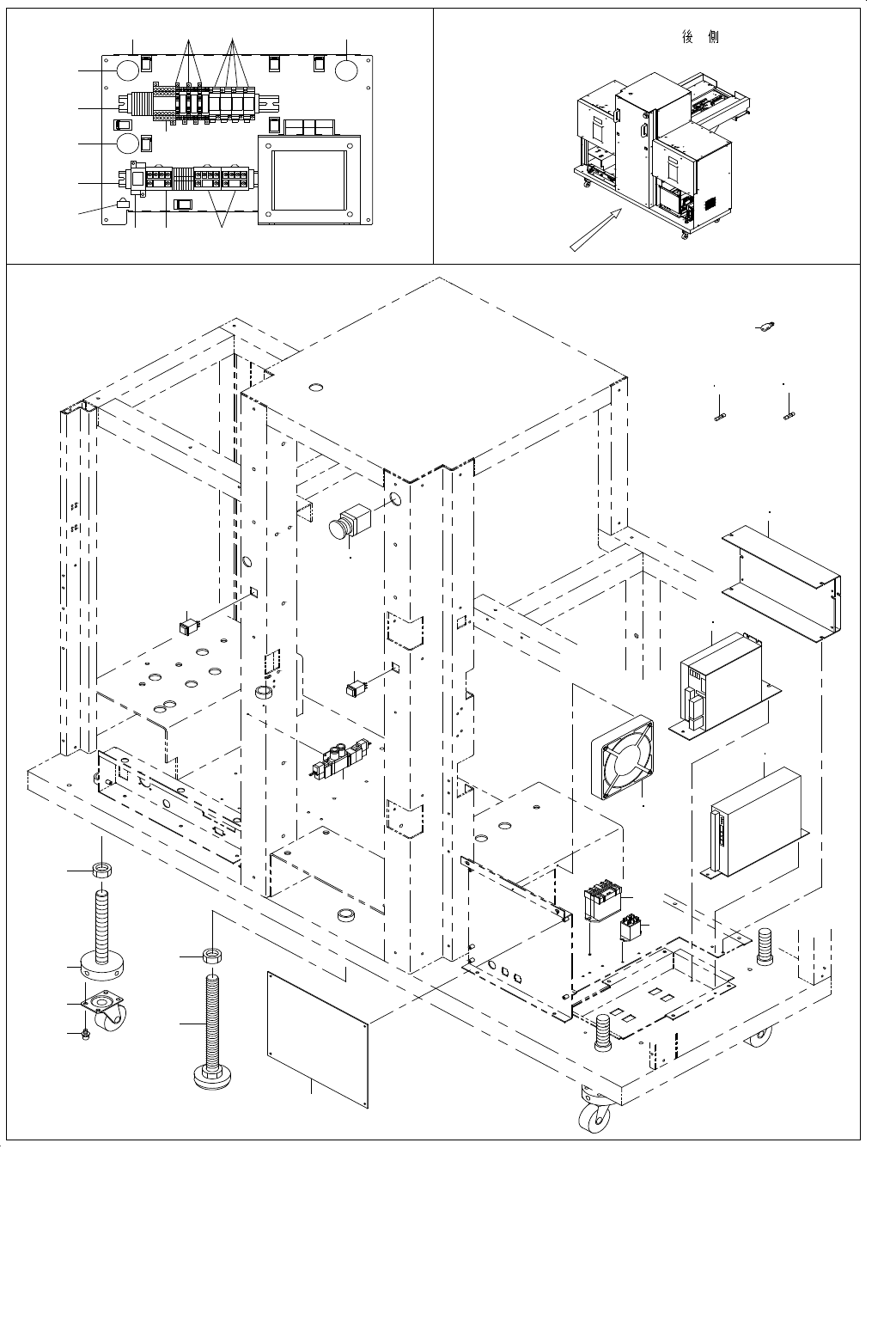 後 側