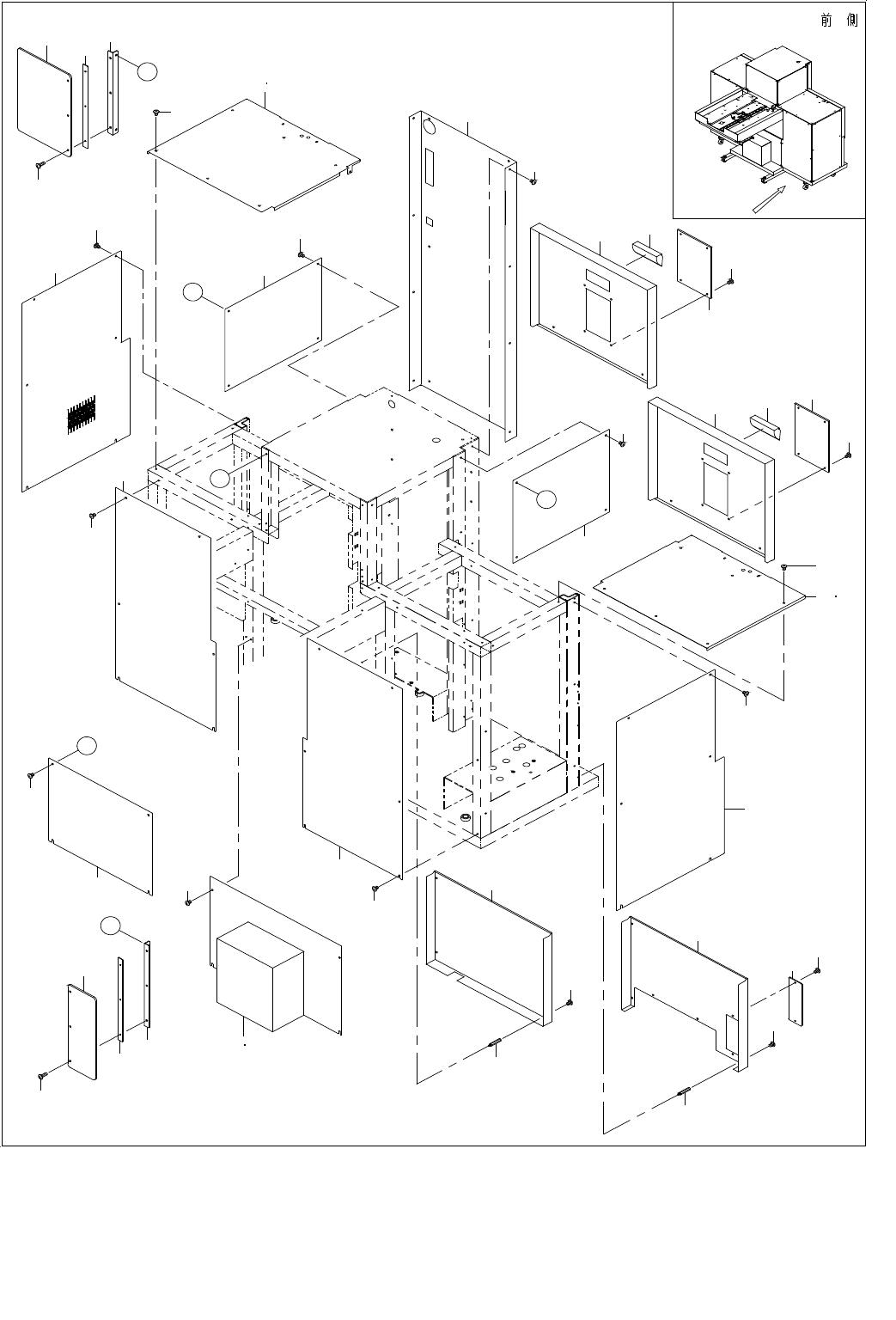 前　側