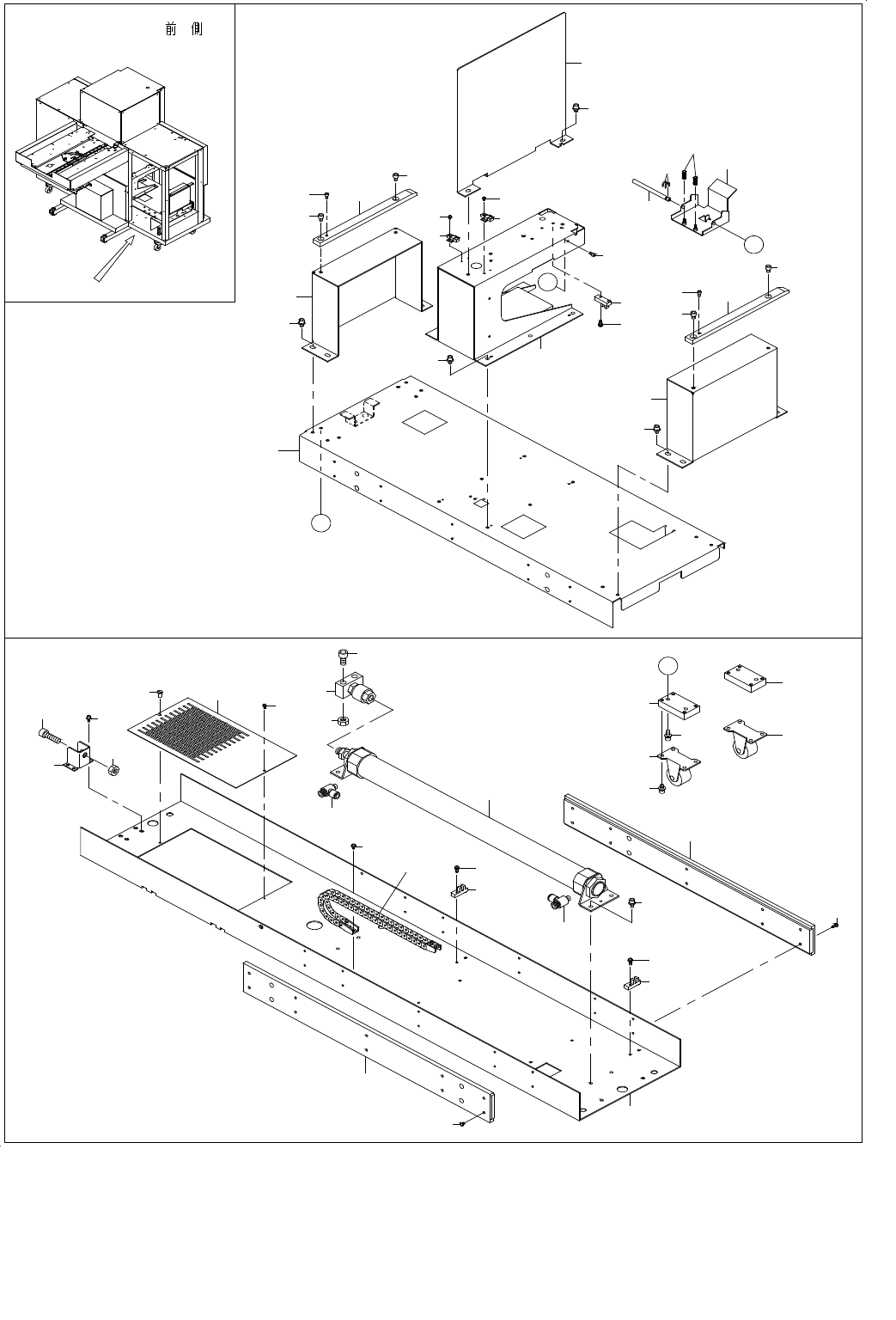 前　側