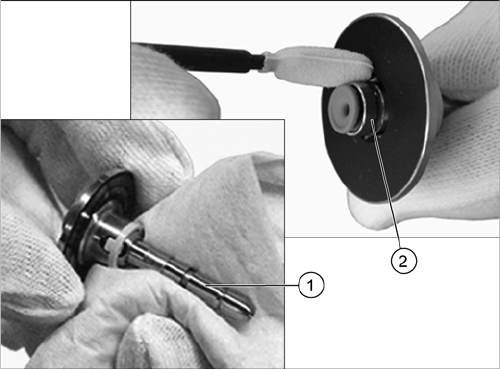 2

1