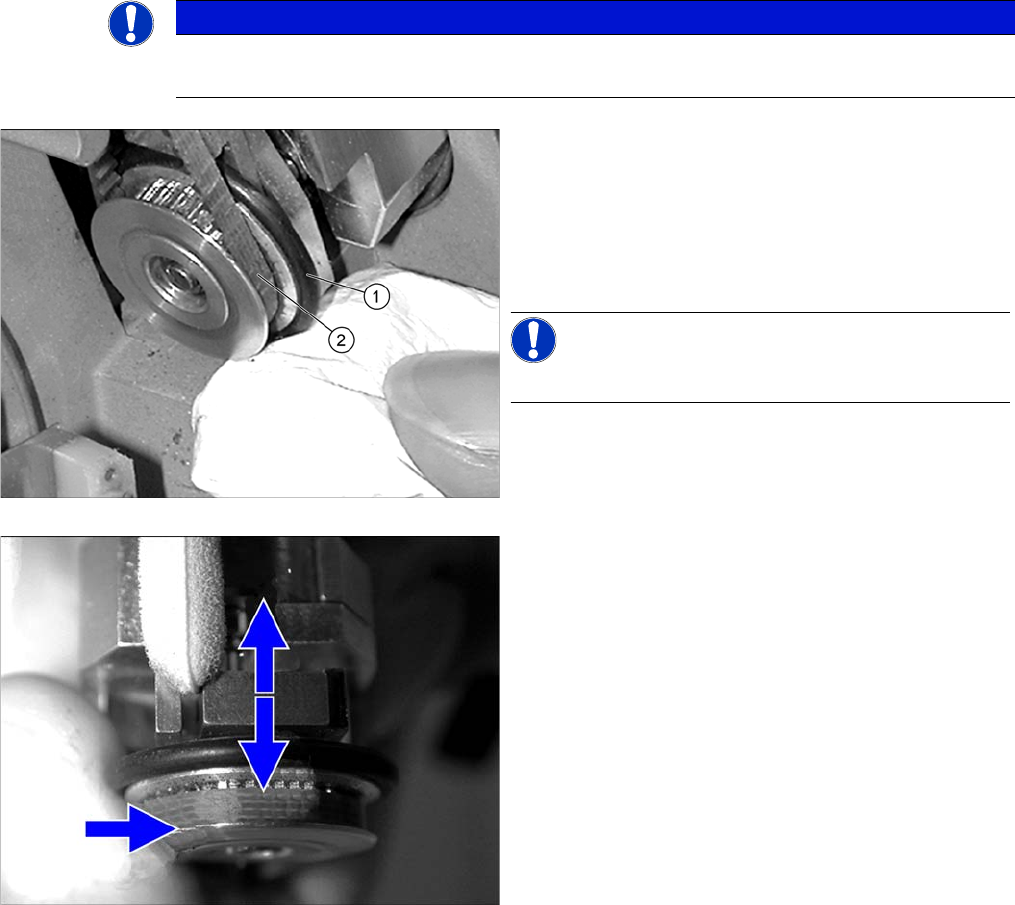 1

2