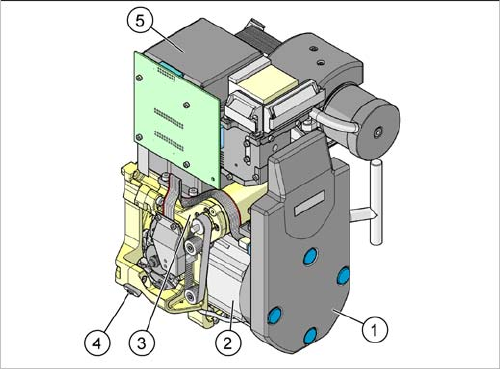 5
4
3
2
1