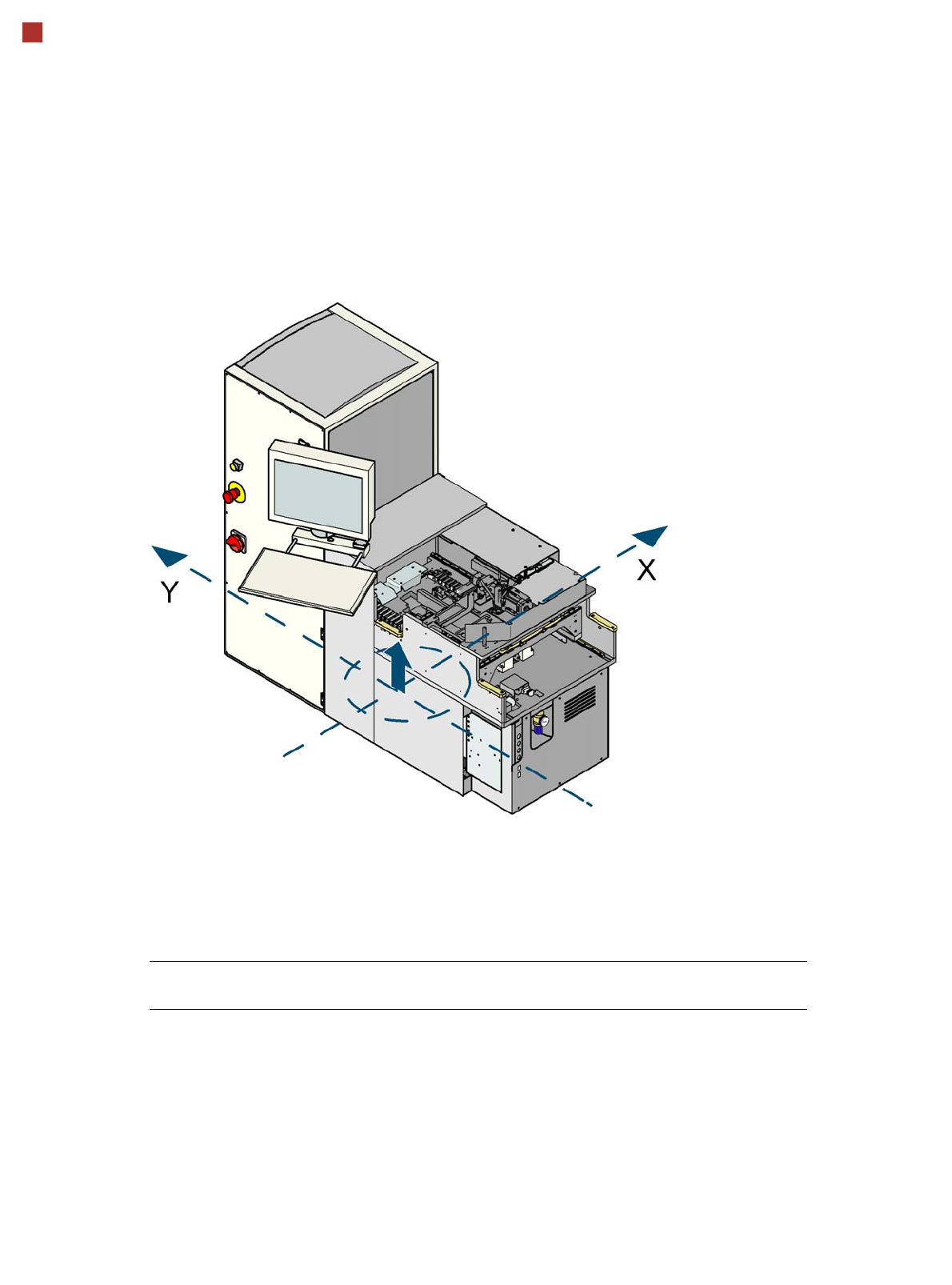 Y

X