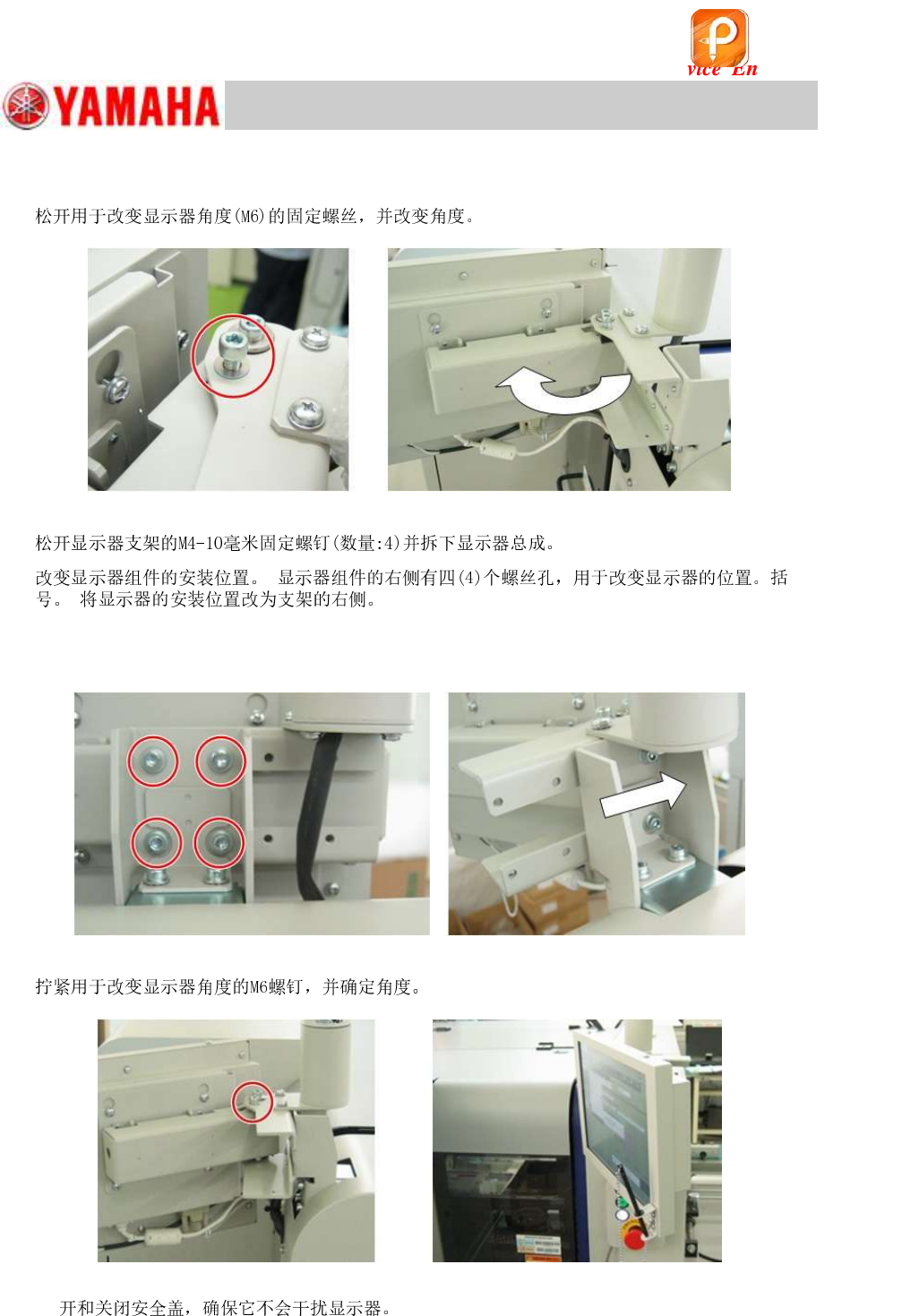 vice En

YAMAHA

松开用于改变显示器角度(M6)的固定螺丝，并改变角度。

松开显示器支架的M4-10毫米固定螺钉(数量:4)并拆下显示器总成。

改变显示器组件的安装位置。 显示器组件的右侧有四(4)个螺丝孔，用于改变显示器的位置。括号。 将显示器的安装位置改为支架的右侧。

拧紧用于改变显示器角度的M6螺钉，并确定角度。

开和关闭安全盖，确保它不会干扰显示器。