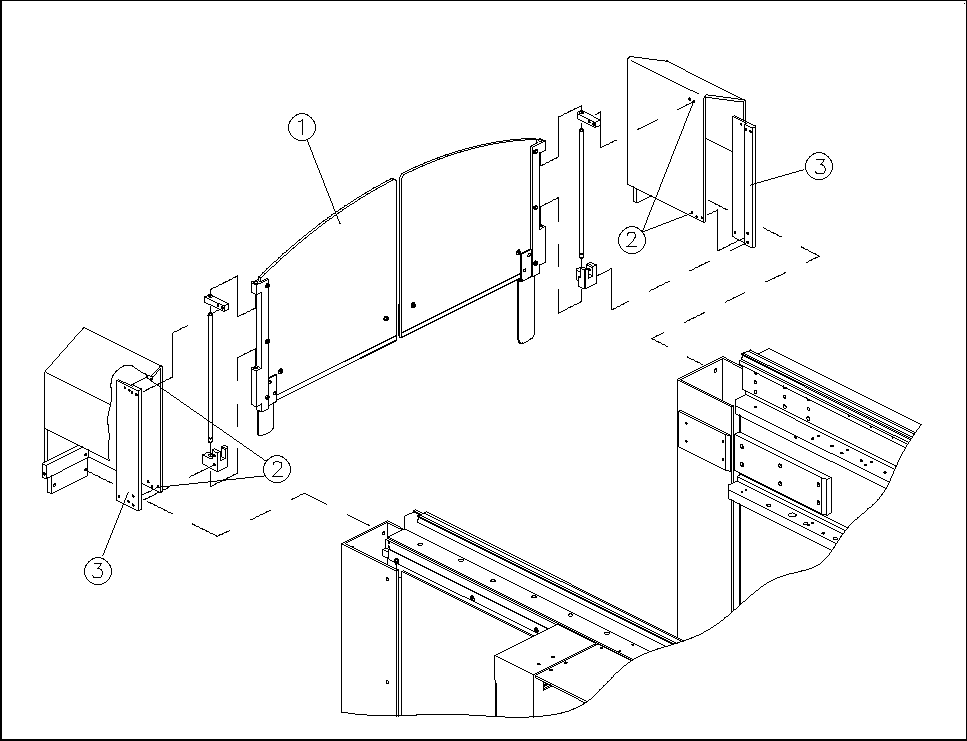 1
3
2
2
3