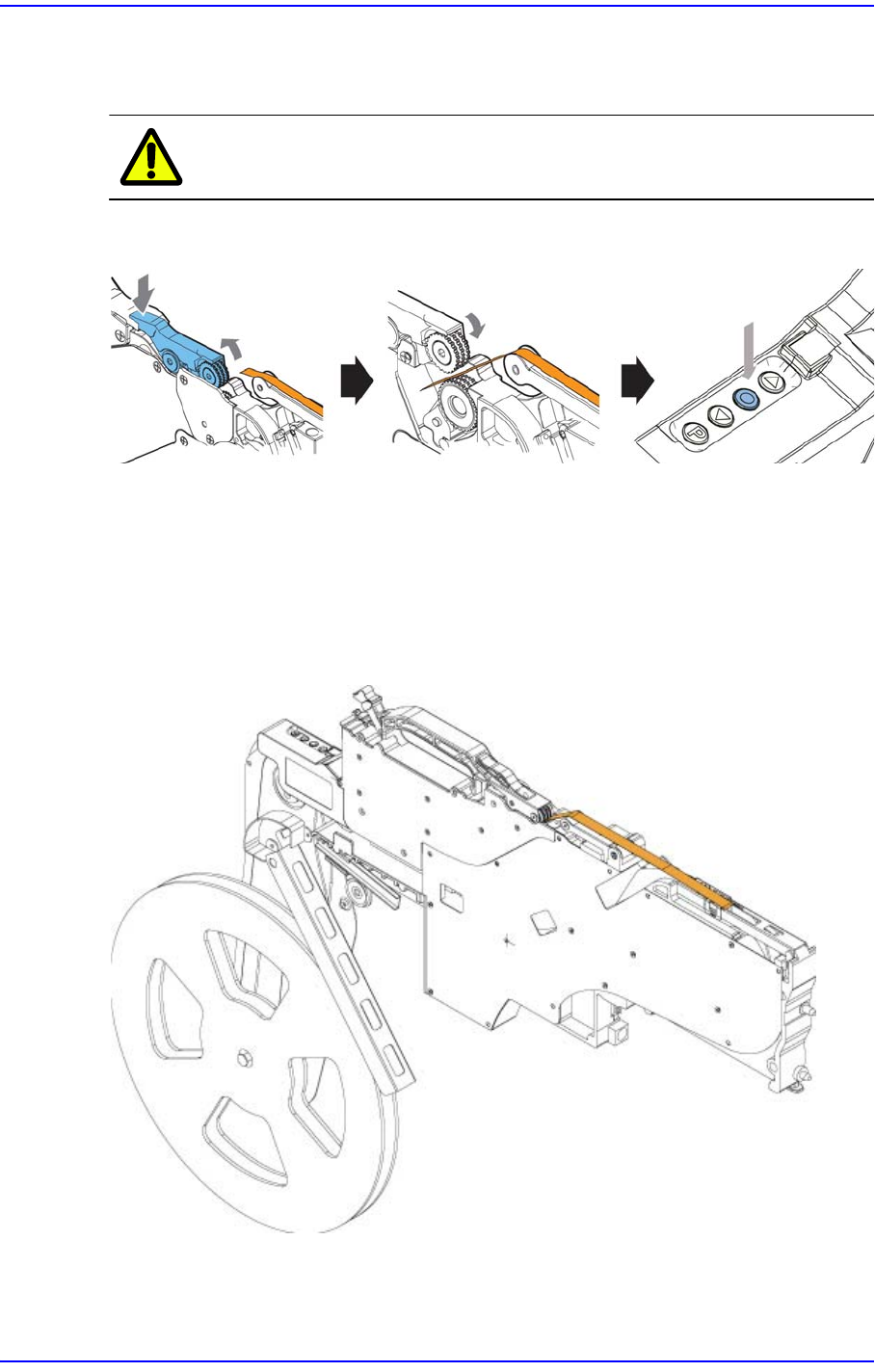 P