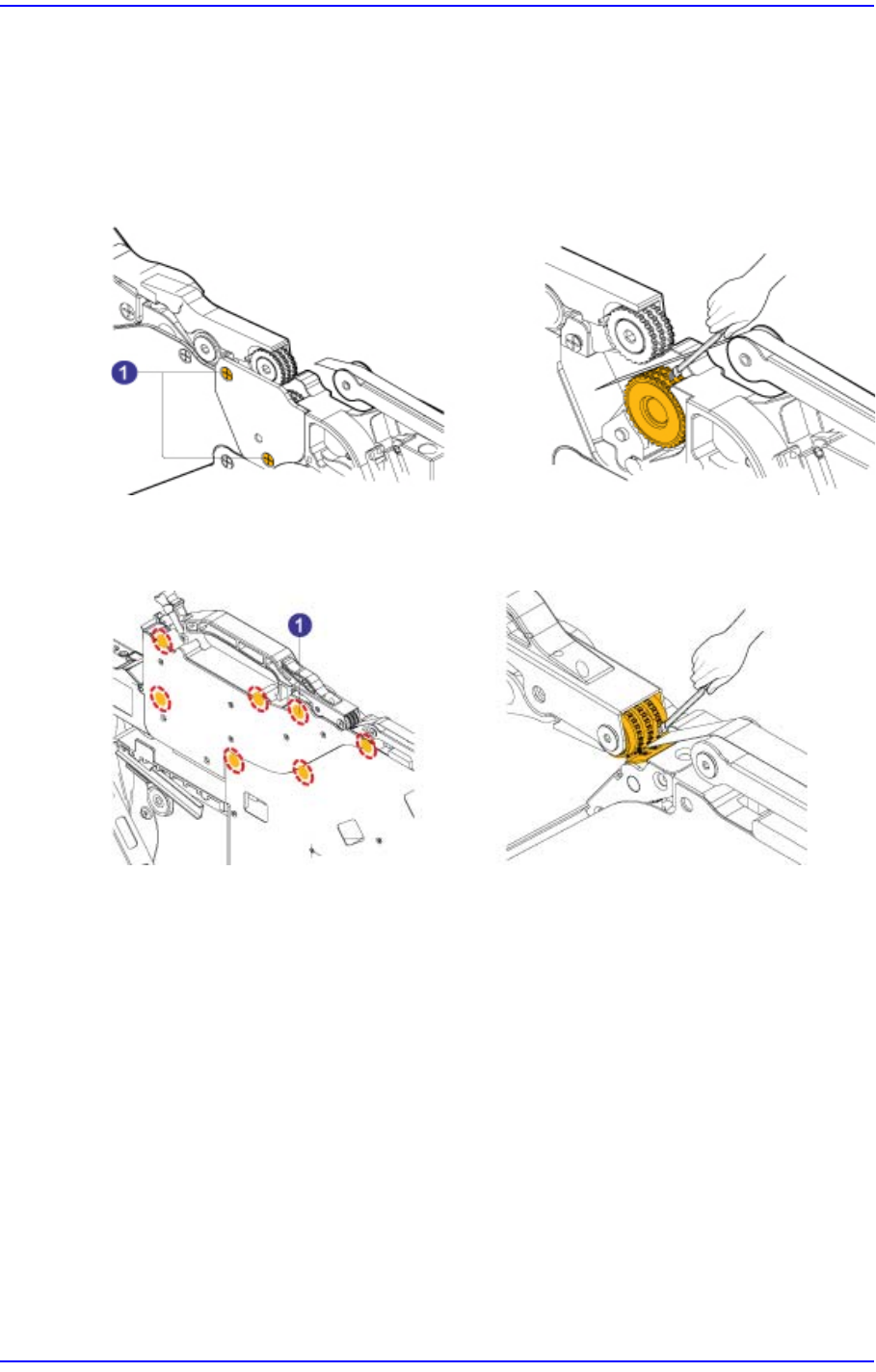 1

1