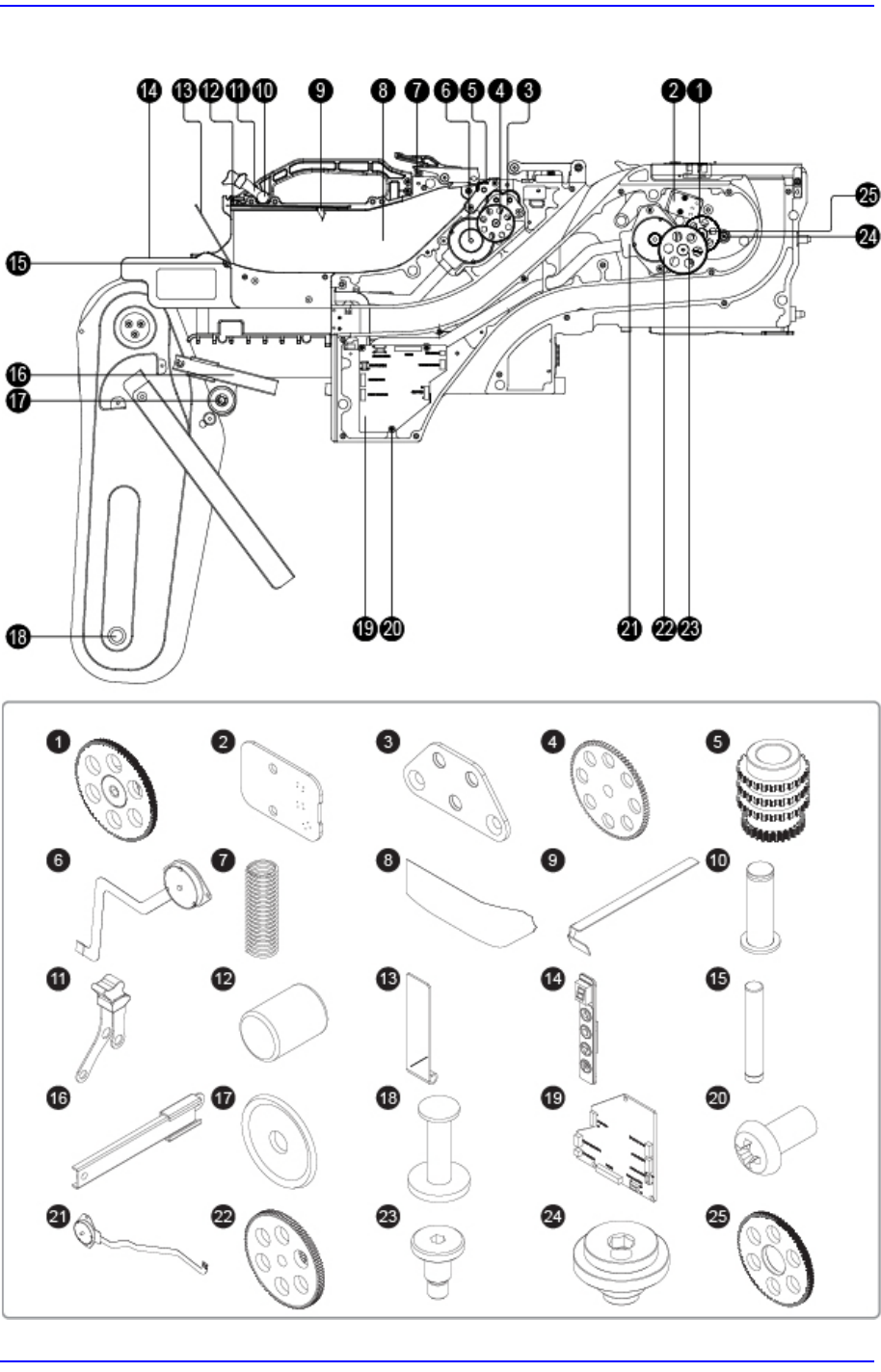 14 13 12 11 10 9 8 7 6 5 4 3 2 1

25

24

15

16

17

18

19 20

21 22 23

1 2 3 4 5

6 7 8 9 10

11 12 13 14 15

16 17 18 19 20

21 22 23 24 25