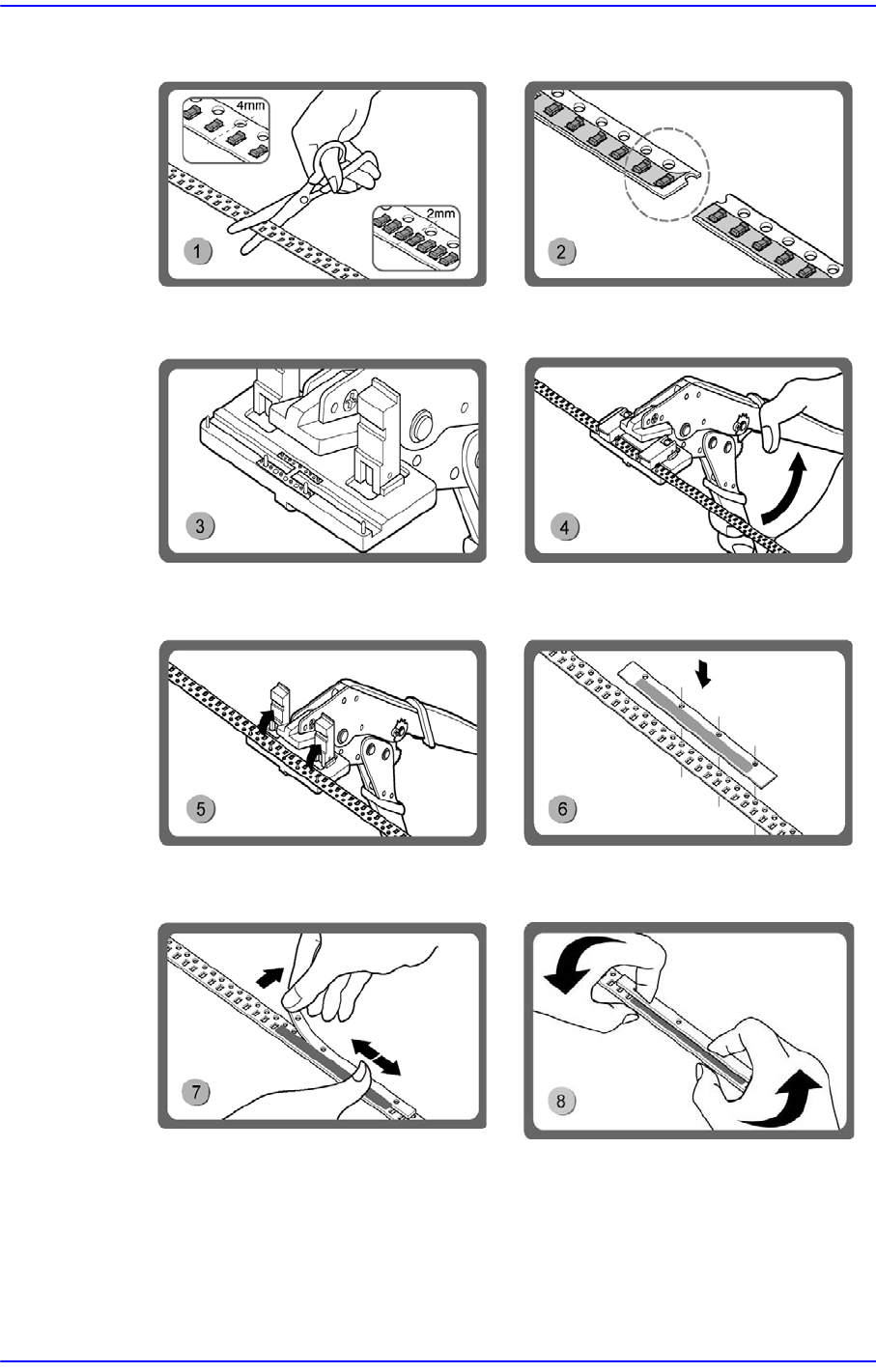 4mm

2mm

1

2

3

4

5

6

7

8