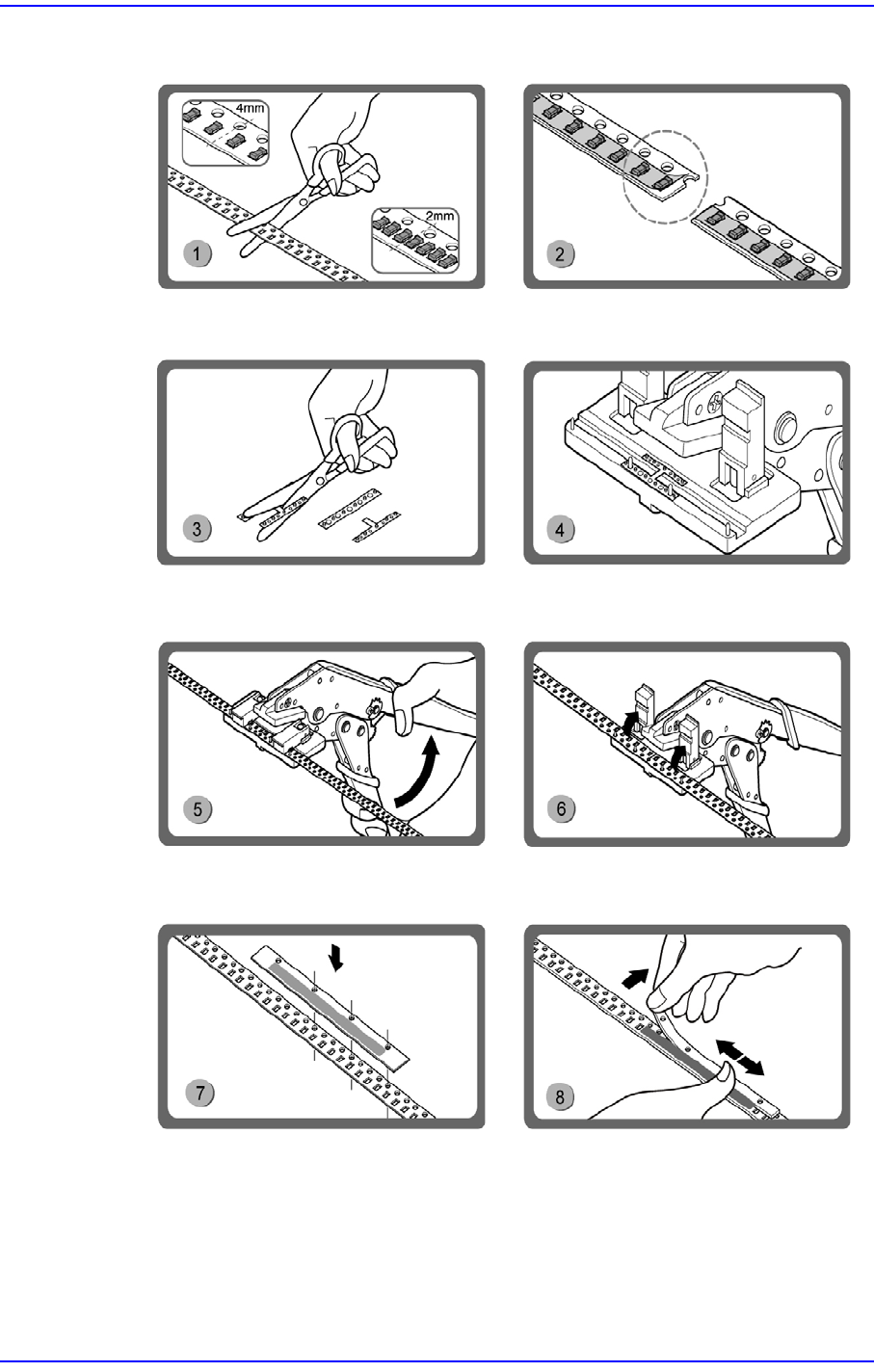 4mm

2mm

1

2

3

4

5

6

7

8