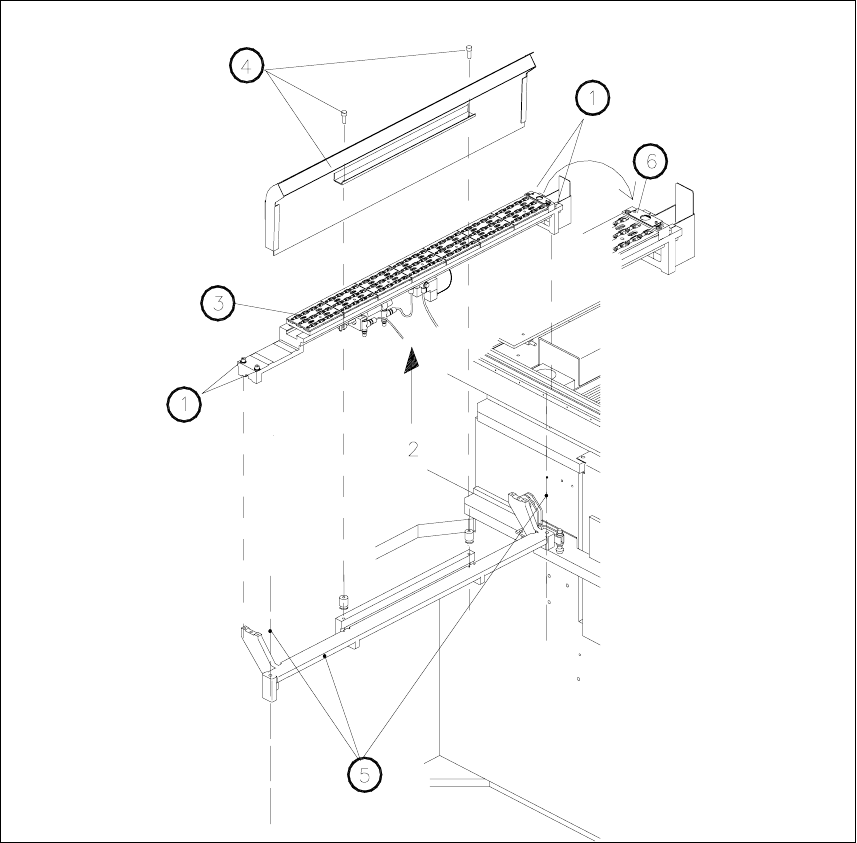 4
1
6
3
1
2
5