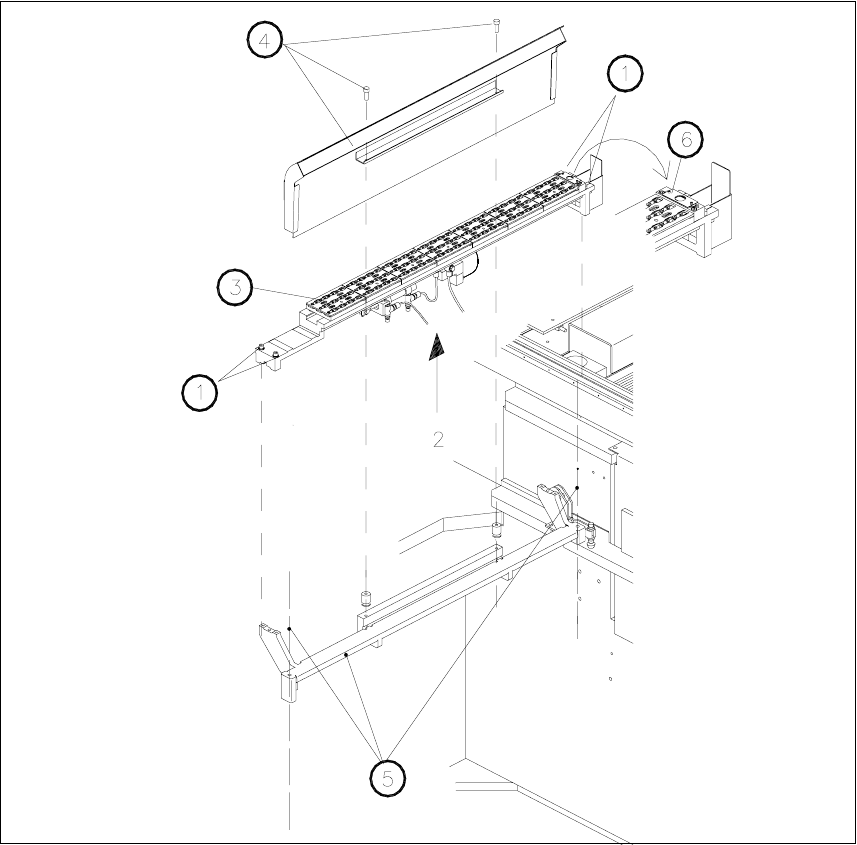 4
1
6
3
1
2
5