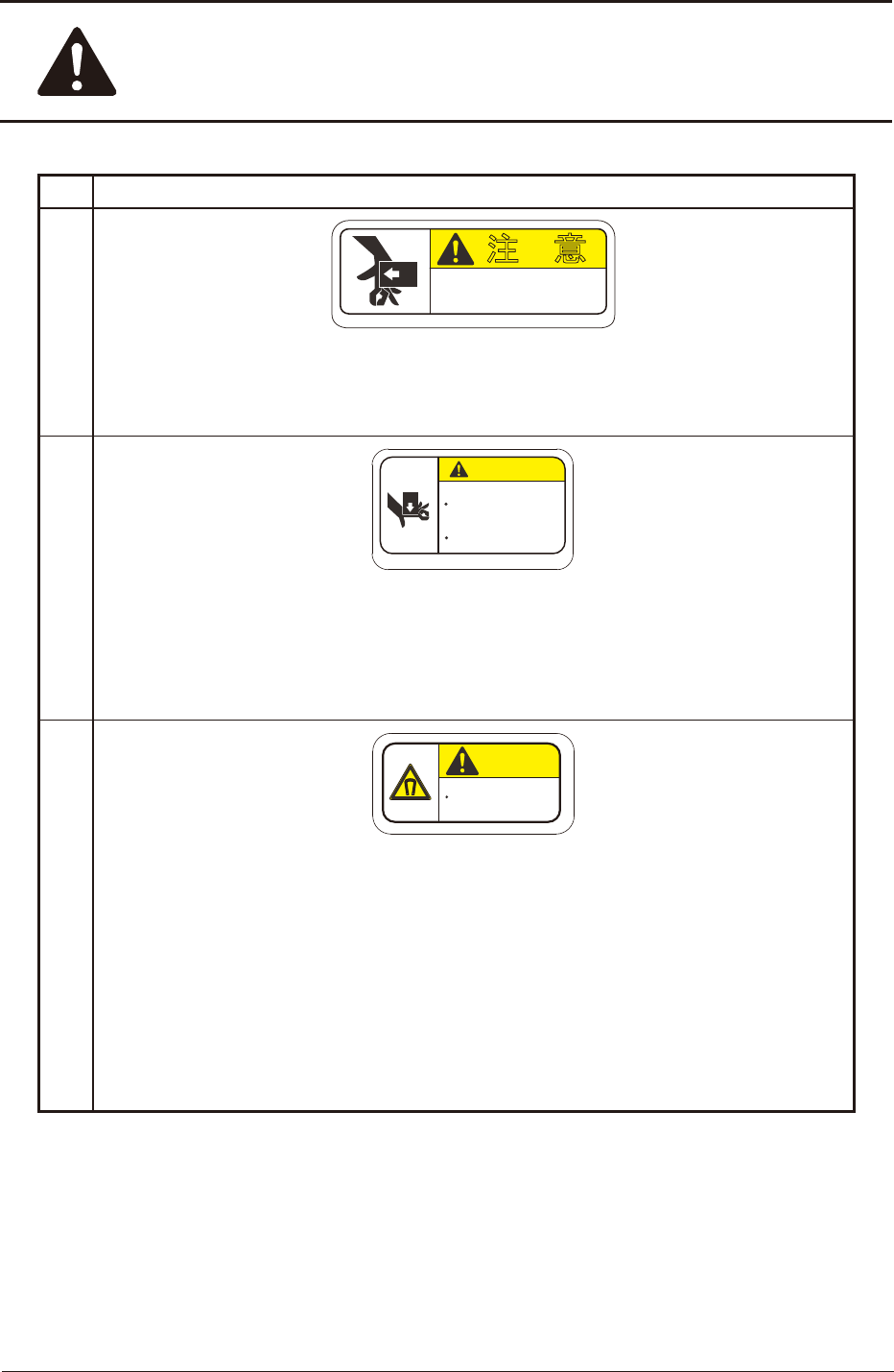 注 意