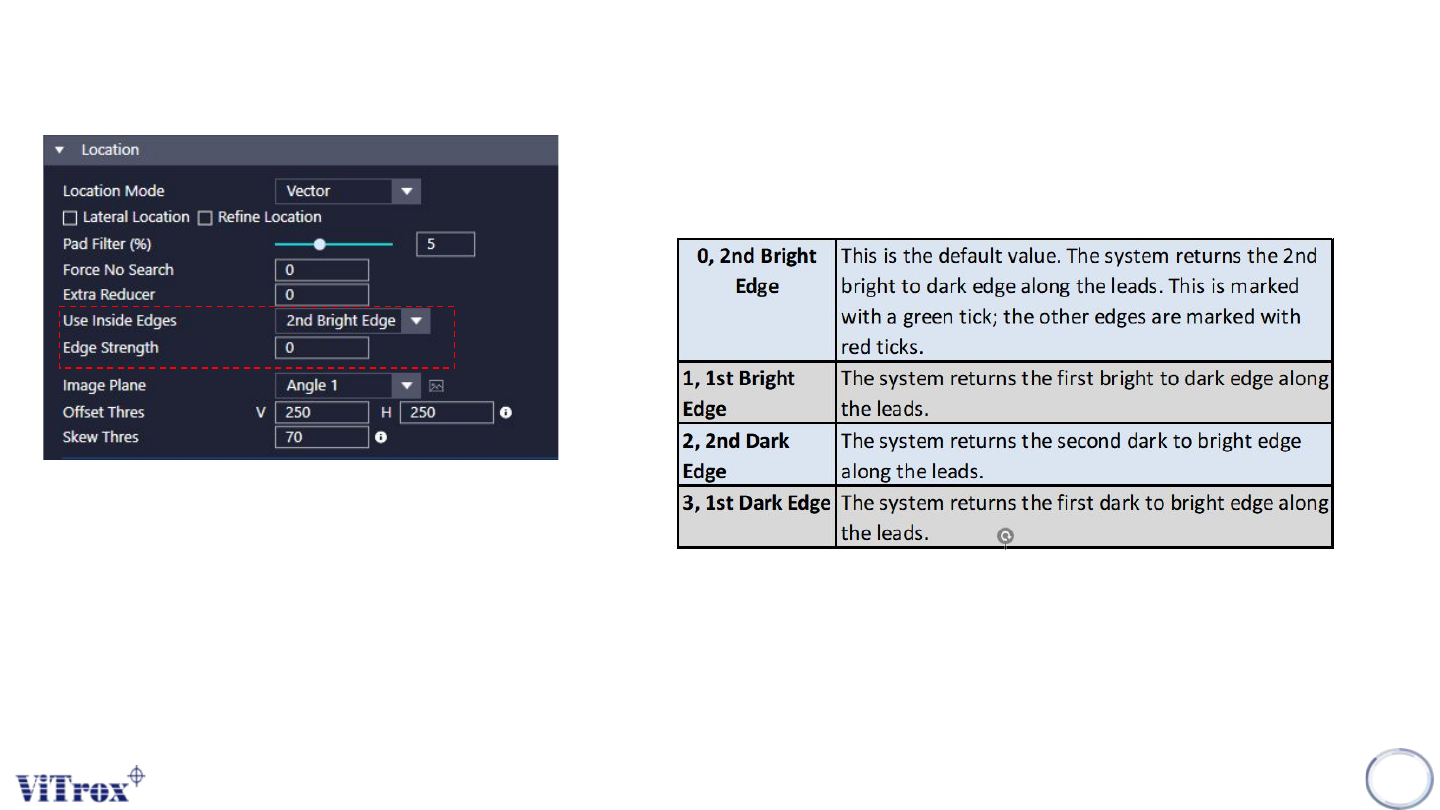 Location

Location Mode Vector

Lateral Location Refine Location

Pad Filter (%) 5

Force No Search 0

Extra Reducer 0

Use Inside Edges 2nd Bright Edge

Edge Strength 0

Image Plane Angle 1

Offset Thres V 250 H 250

Skew Thres 70

| 0, 2nd Bright Edge | This is the default value. The system returns the 2nd bright to dark edge along the leads. This is marked with a green tick; the other edges are marked with red ticks. |
|---|---|
| 1, 1st Bright Edge | The system returns the first bright to dark edge along the leads. |
| 2, 2nd Dark Edge | The system returns the second dark to bright edge along the leads. |
| 3, 1st Dark Edge | The system returns the first dark to bright edge along the leads. |

ViTrox