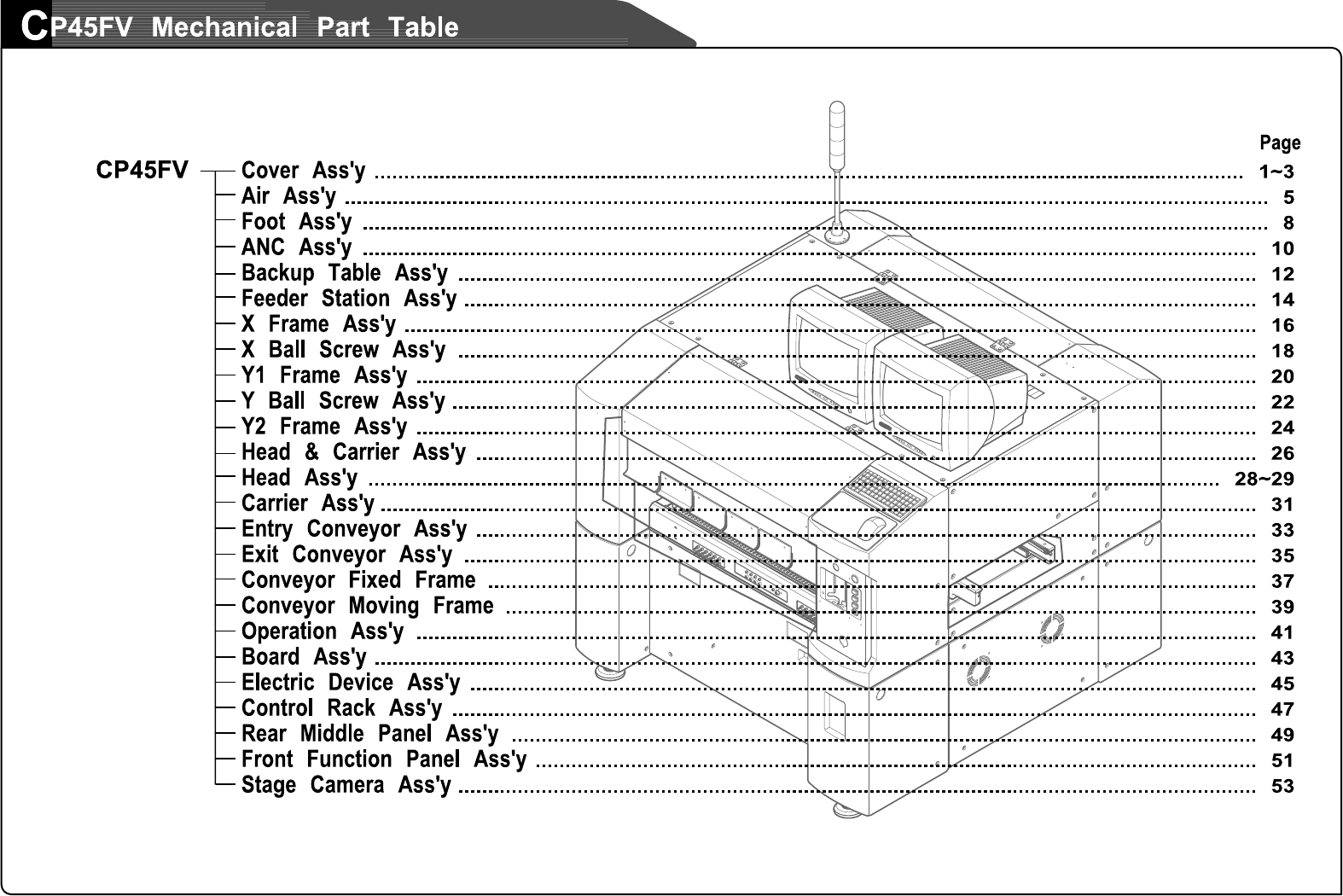 CP45FV Mechanical Part Table

Page

CP45FV

Cover Ass'y ........ 1~3
Air Ass'y ........ 5
Foot Ass'y ........ 8
ANC Ass'y ........ 10
Backup Table Ass'y ........ 12
Feeder Station Ass'y ........ 14
X Frame Ass'y ........ 16
X Ball Screw Ass'y ........ 18
Y1 Frame Ass'y ........ 20
Y Ball Screw Ass'y ........ 22
Y2 Frame Ass'y ........ 24
Head & Carrier Ass'y ........ 26
Head Ass'y ........ 28~29
Carrier Ass'y ........ 31
Entry Conveyor Ass'y ........ 33
Exit Conveyor Ass'y ........ 35
Conveyor Fixed Frame ........ 37
Conveyor Moving Frame ........ 39
Operation Ass'y ........ 41
Board Ass'y ........ 43
Electric Device Ass'y ........ 45
Control Rack Ass'y ........ 47
Rear Middle Panel Ass'y ........ 49
Front Function Panel Ass'y ........ 51
Stage Camera Ass'y ........ 53