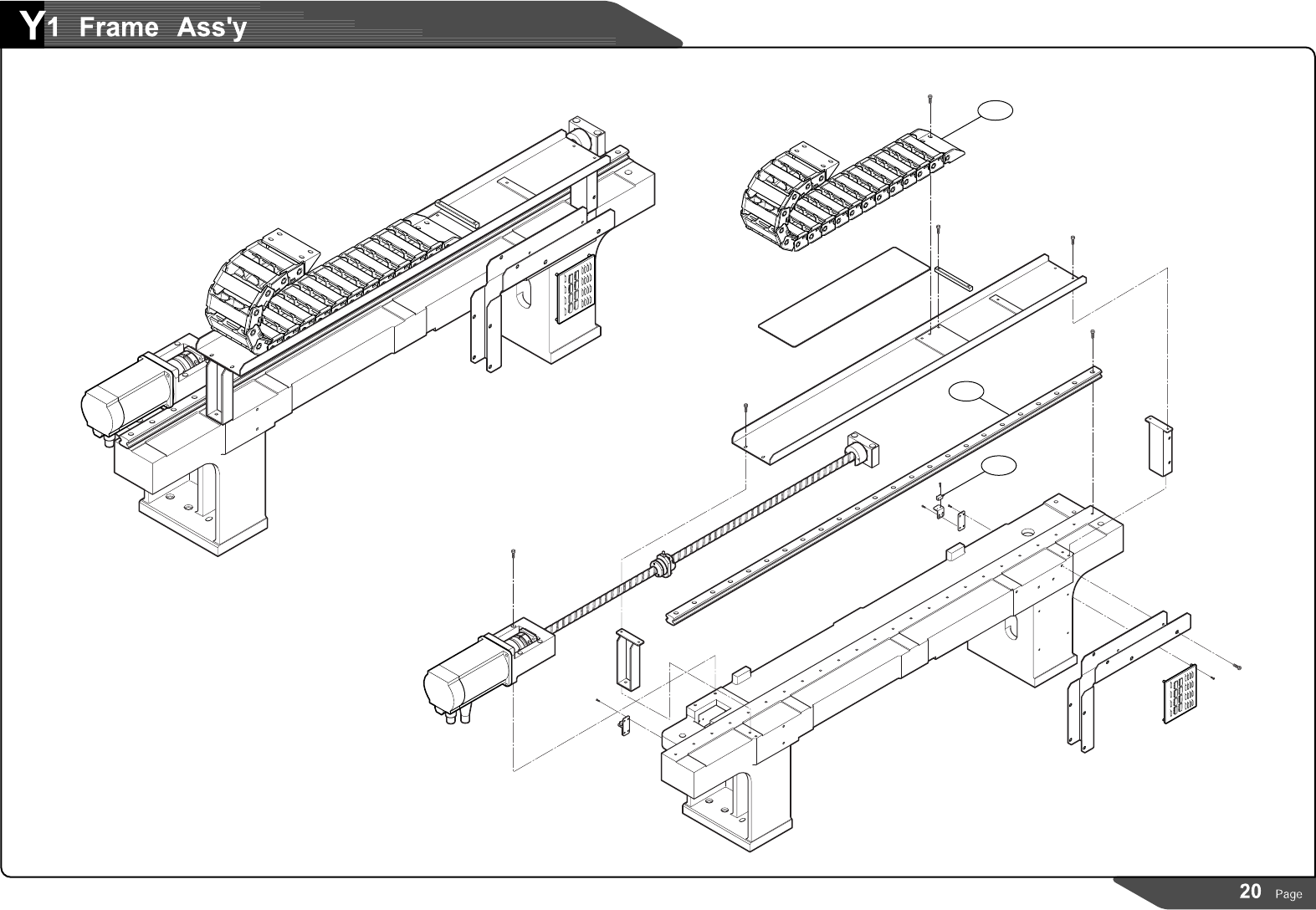 Y1 Frame Ass'y

20 Page