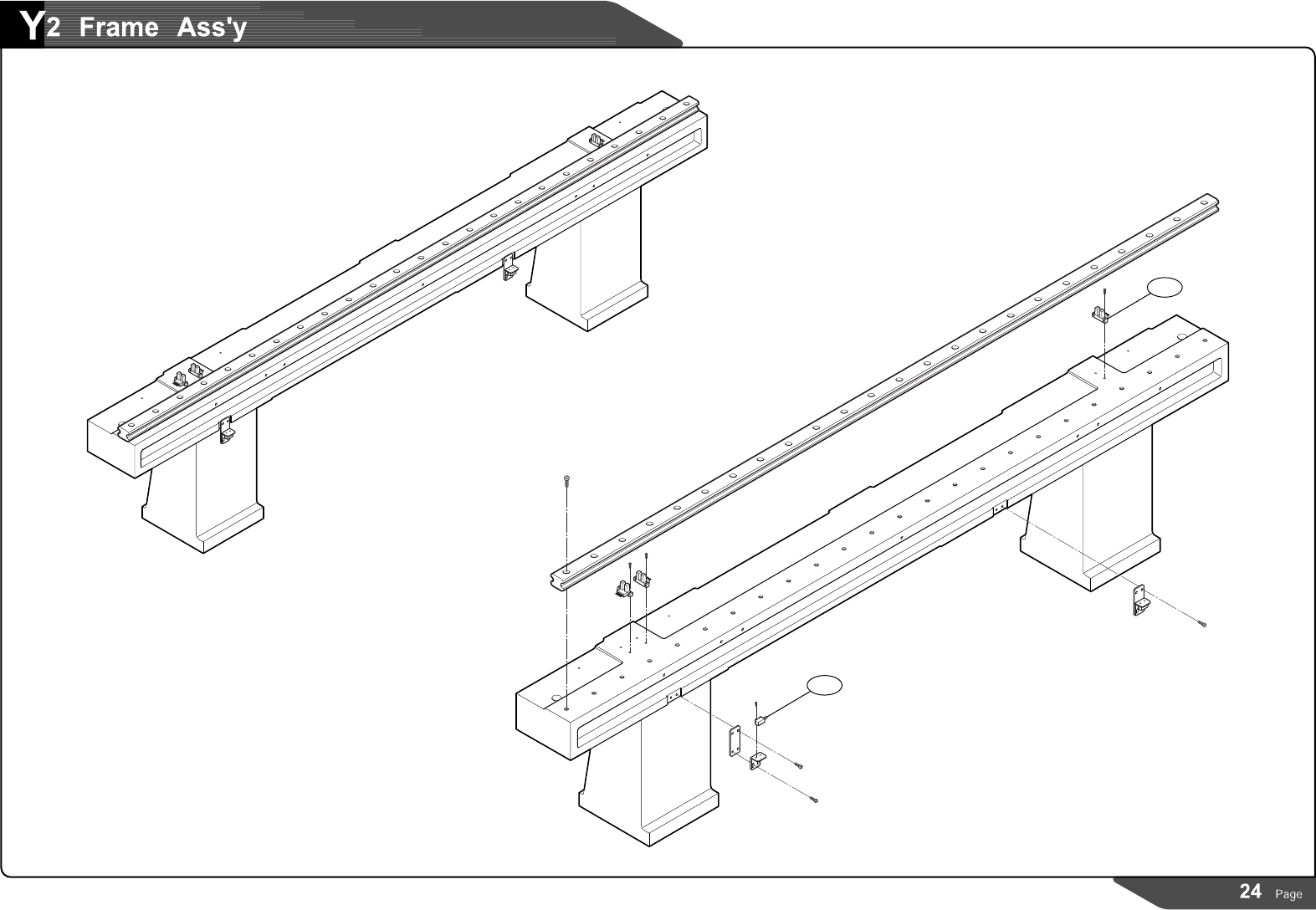 Y2 Frame Ass'y

24 Page