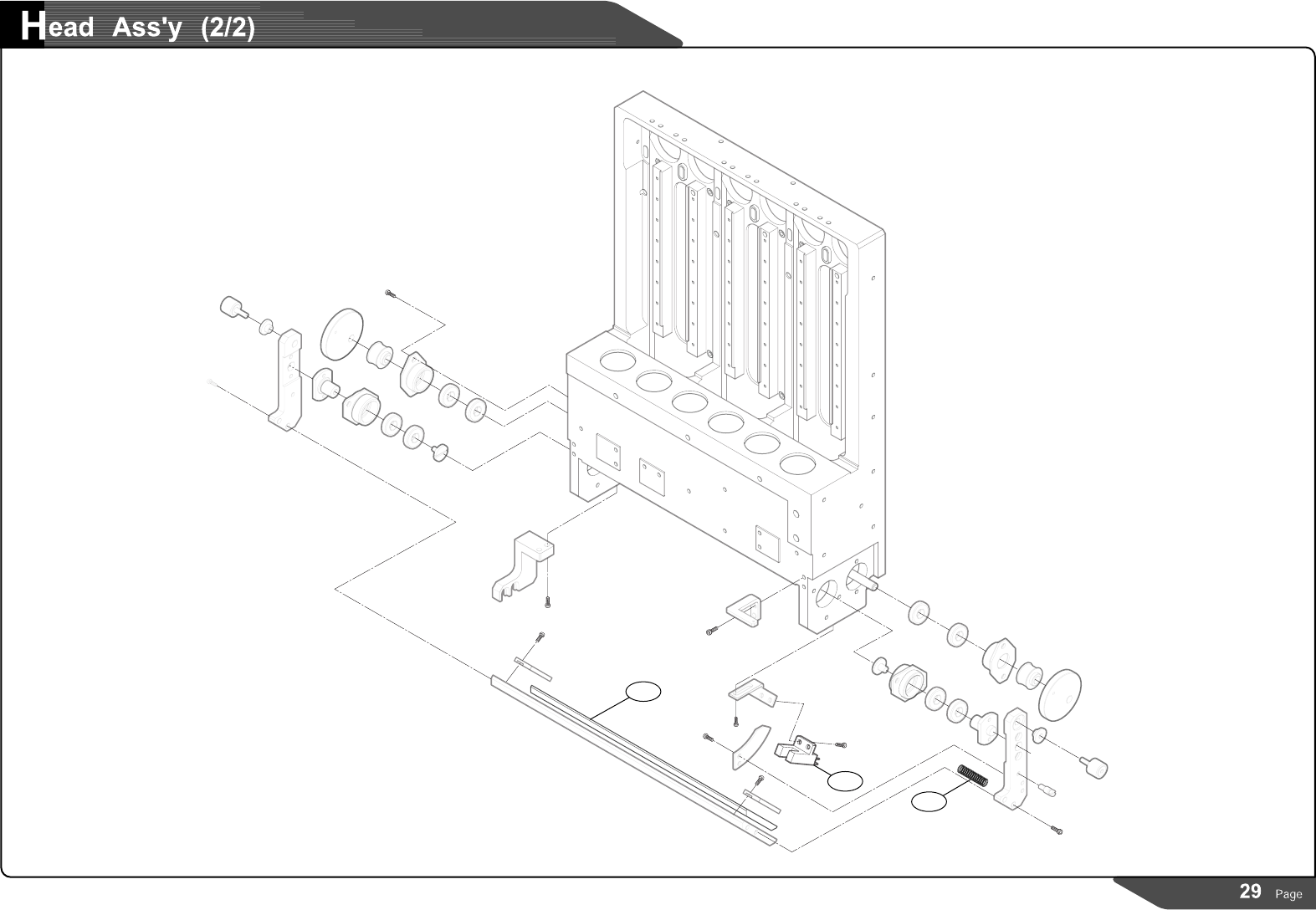 Head Ass'y (2/2)

29 Page