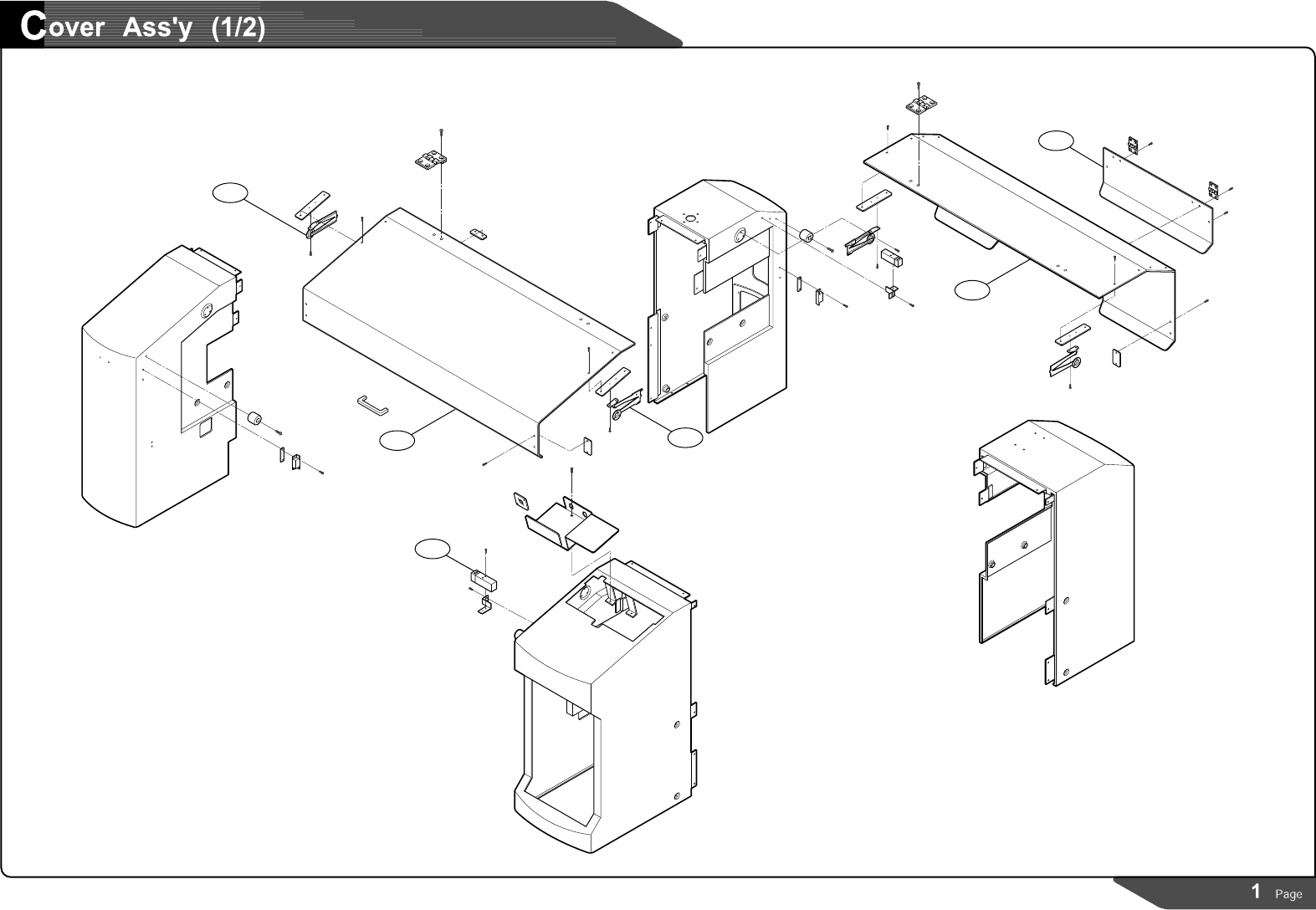 Cover Ass'y (1/2)

1 Page