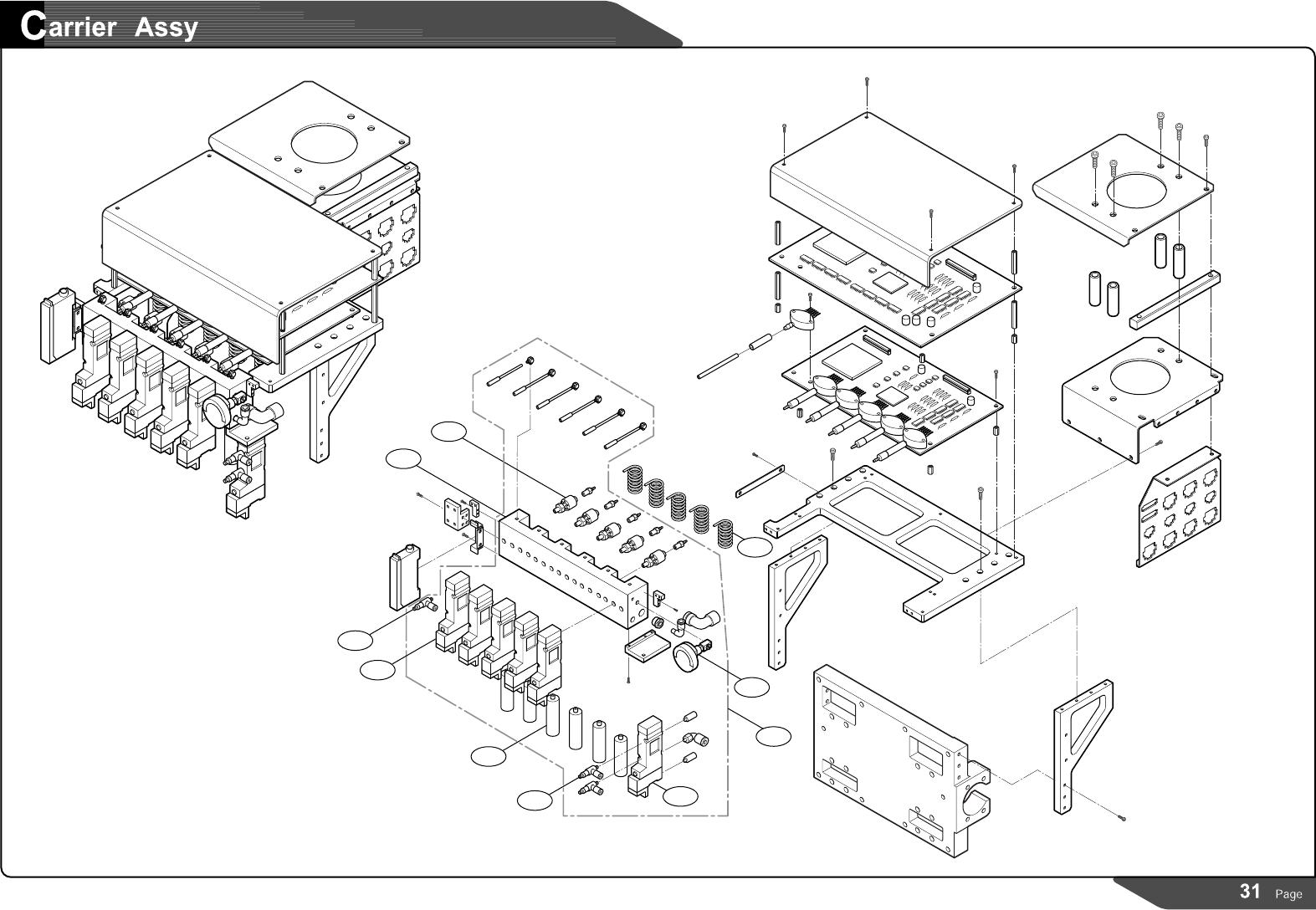 Carrier Assy

31 Page