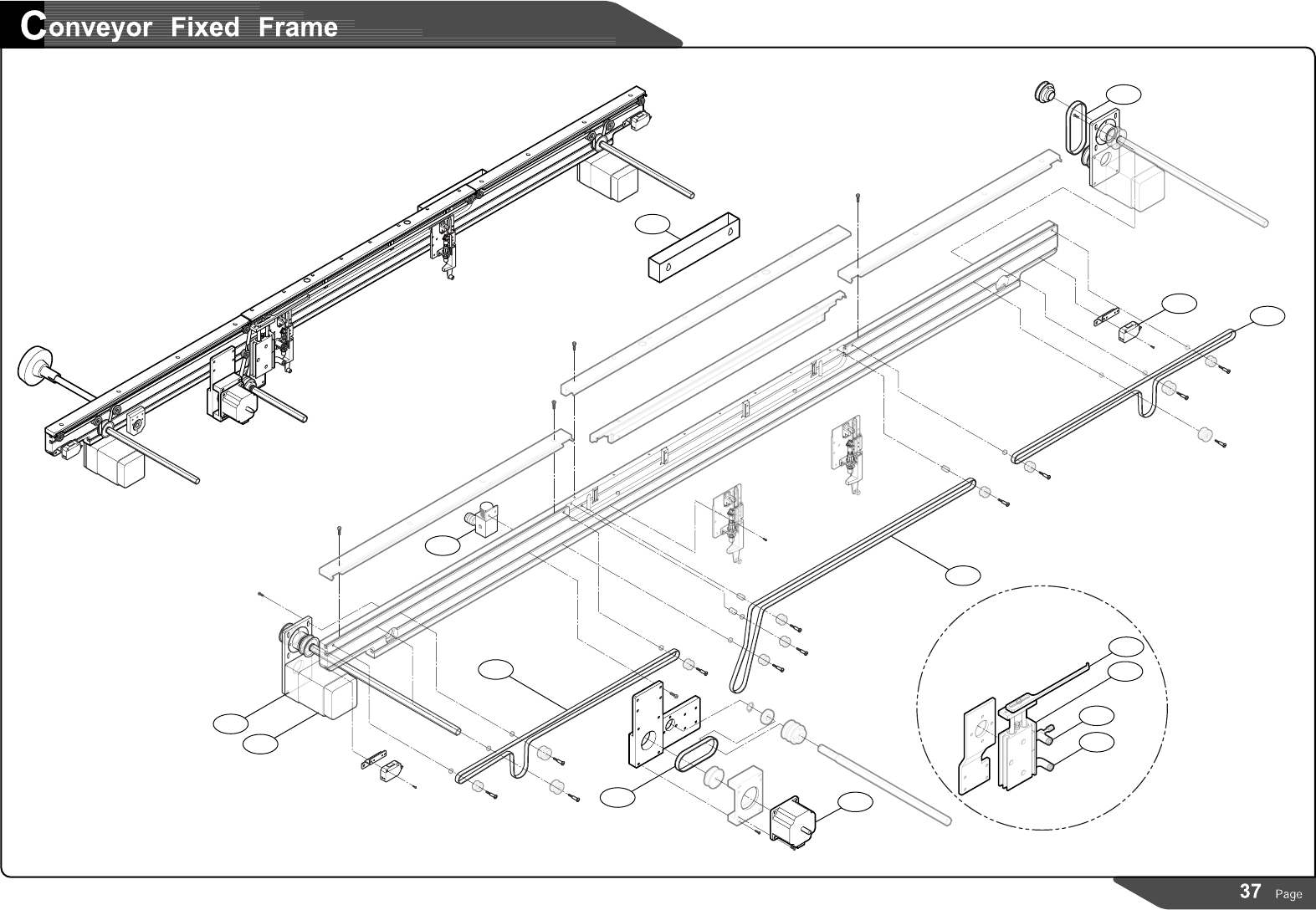 Conveyor Fixed Frame

37 Page