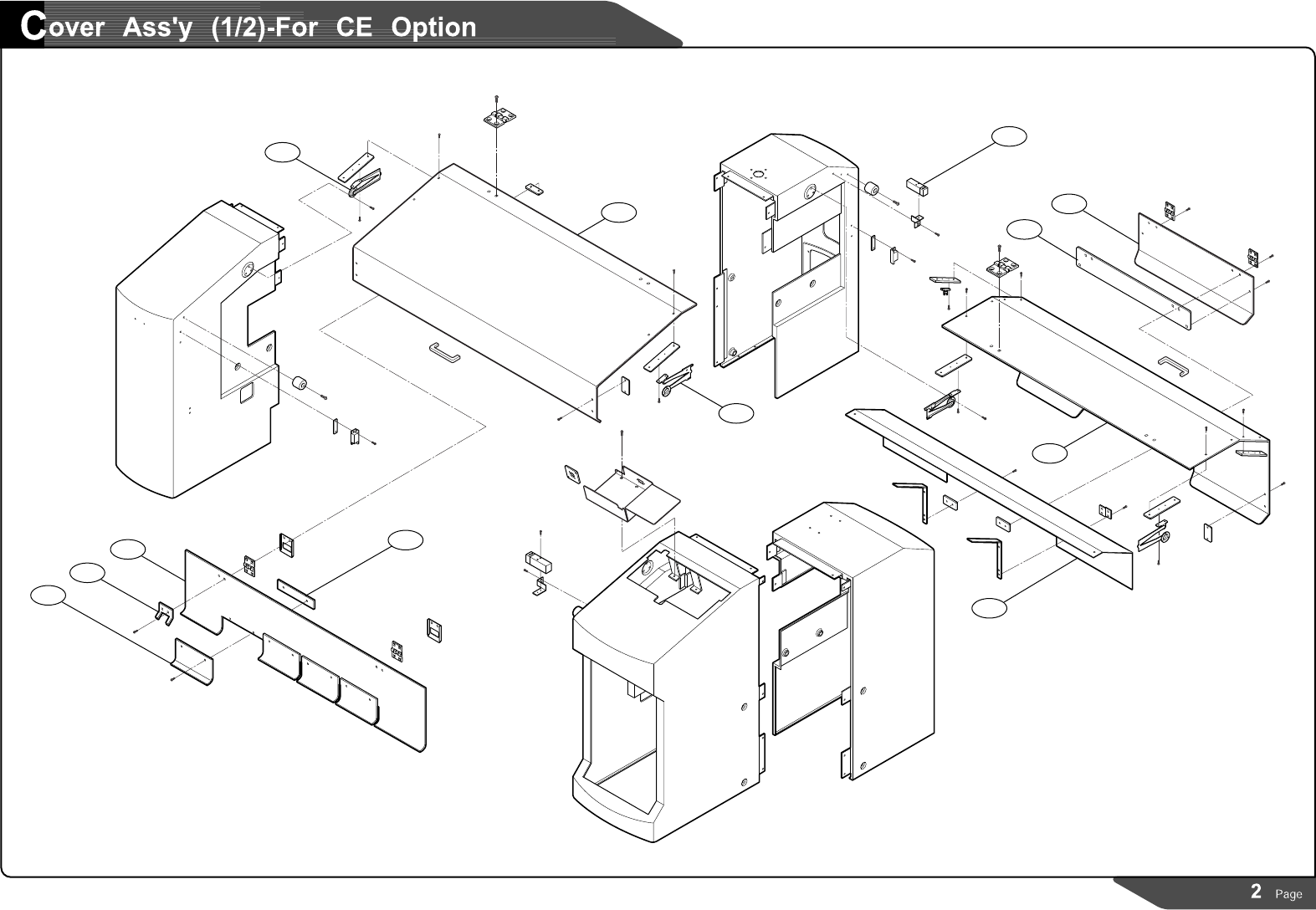 Cover Ass'y (1/2)-For CE Option

2 Page