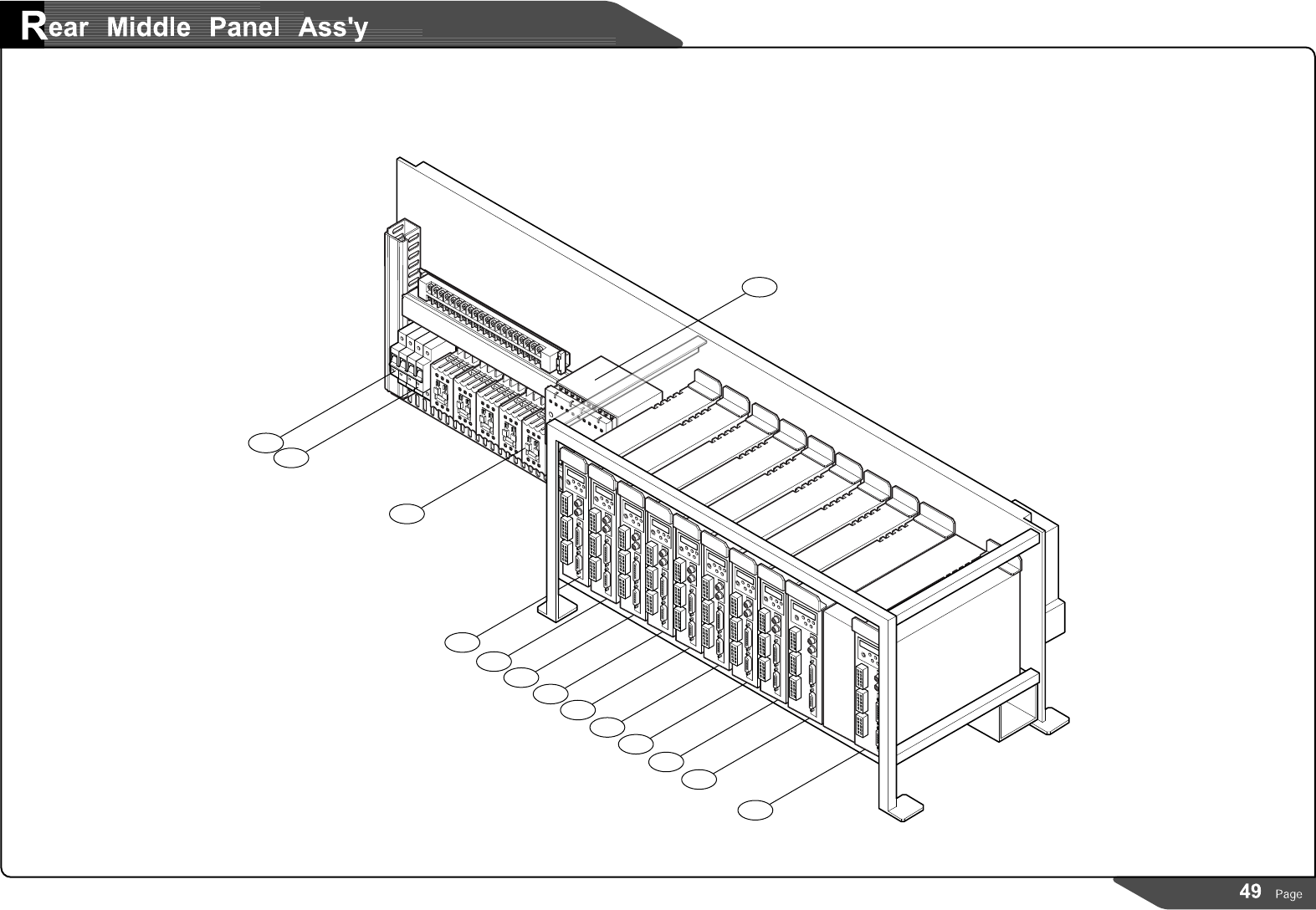 Rear Middle Panel Ass'y

49 Page