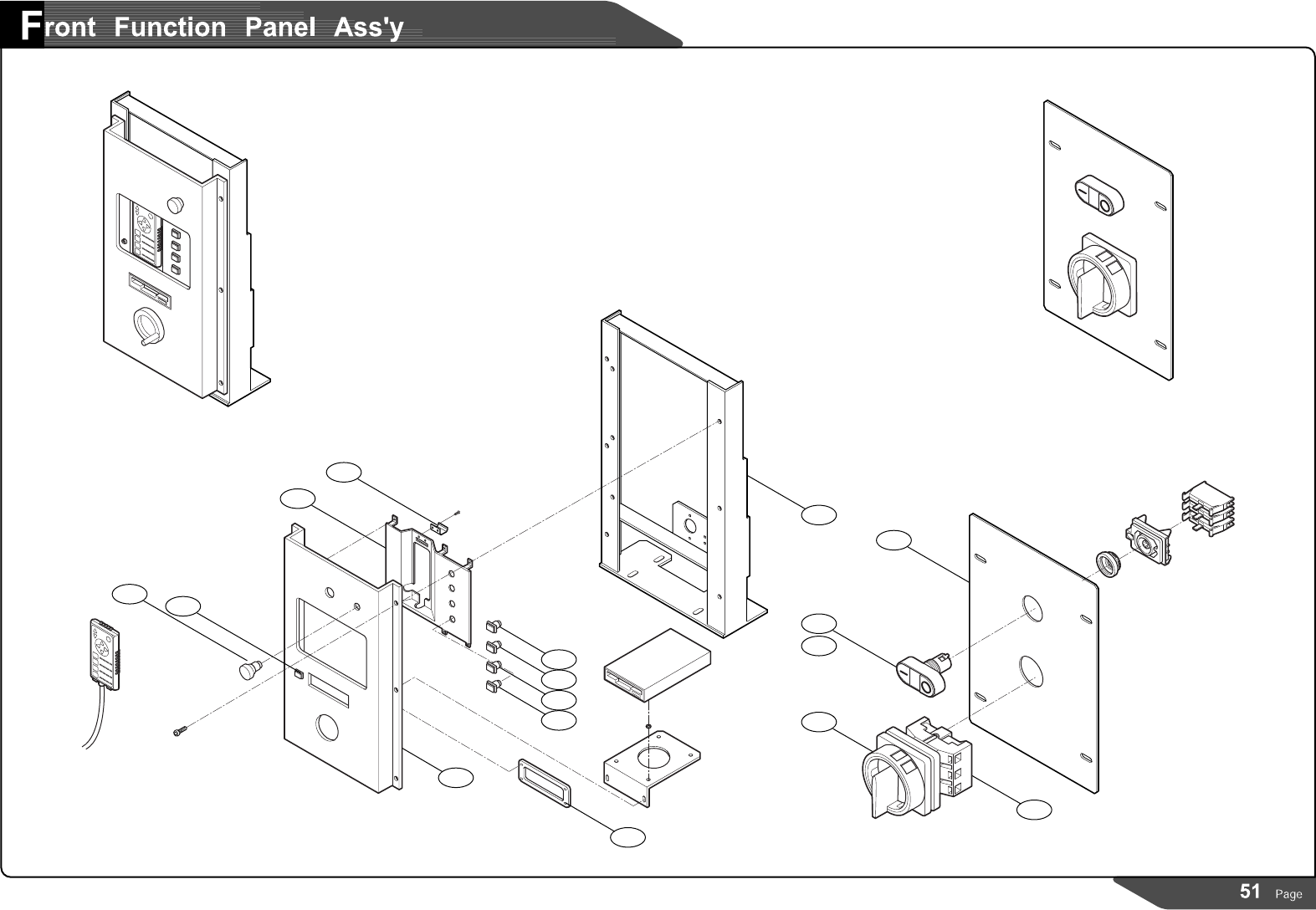 Front Function Panel Ass'y

51 Page