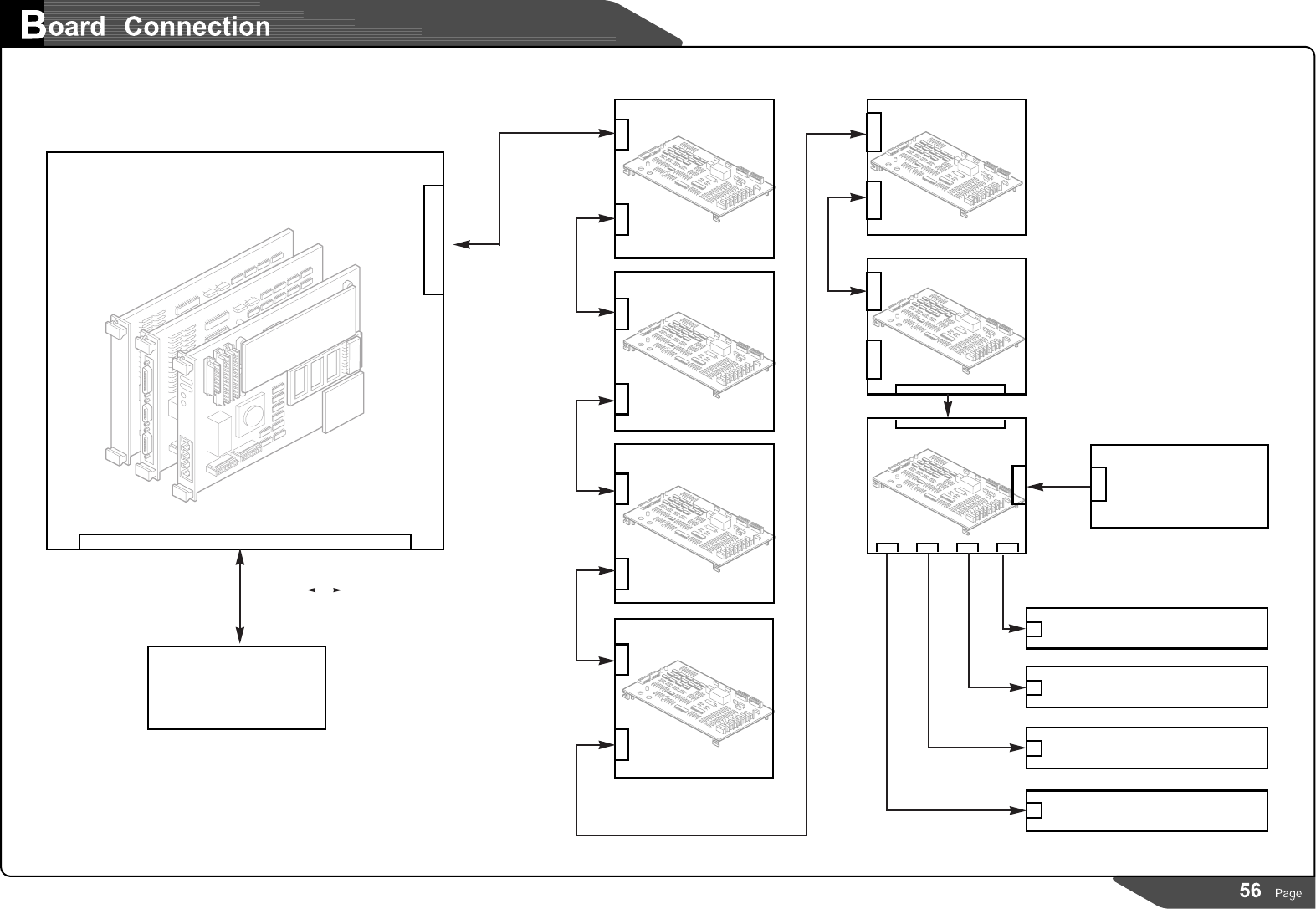 Board Connection

56 Page