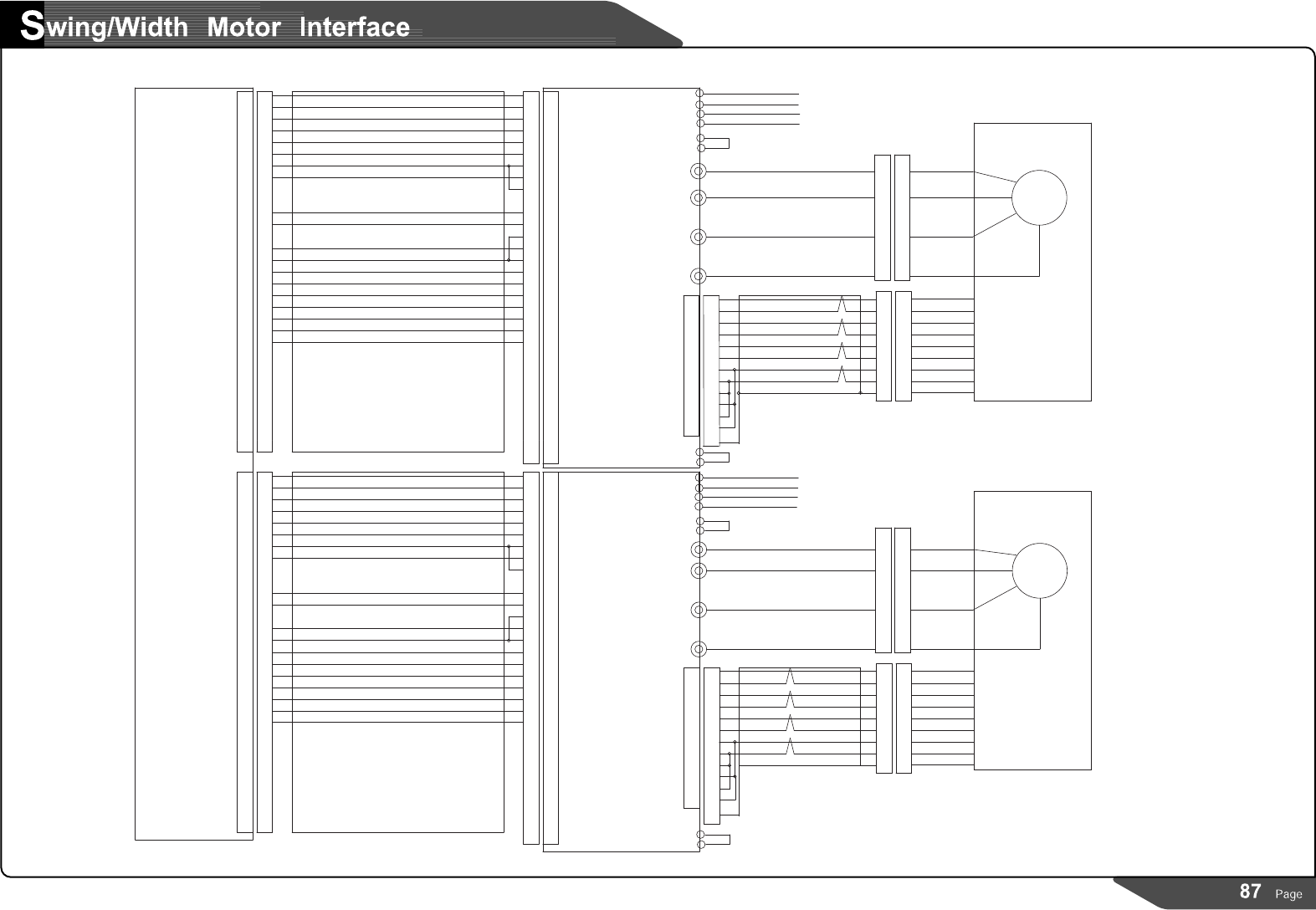 Swing/Width Motor Interface

87 Page