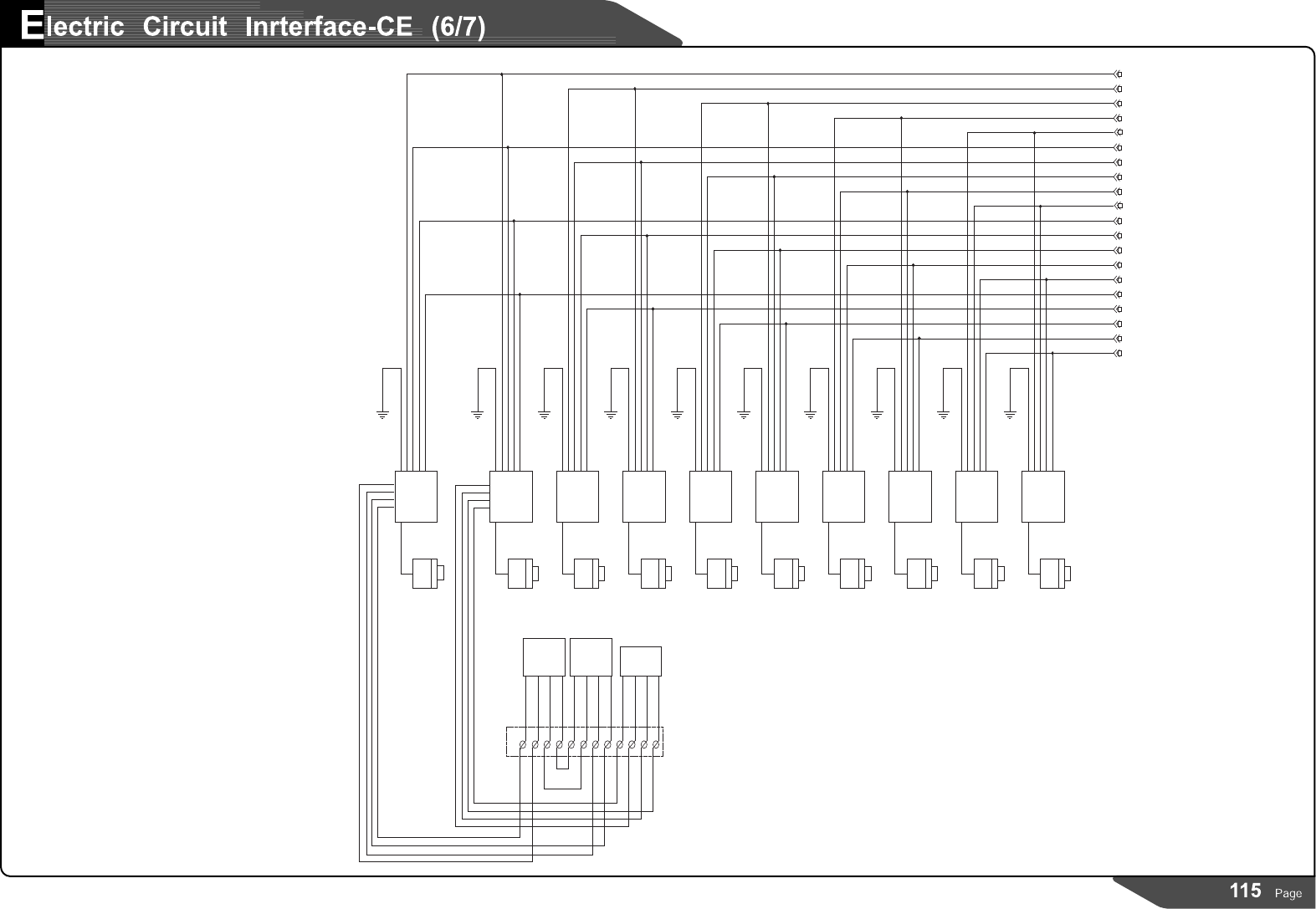 Electric Circuit Inrterface-CE (6/7)

115 Page