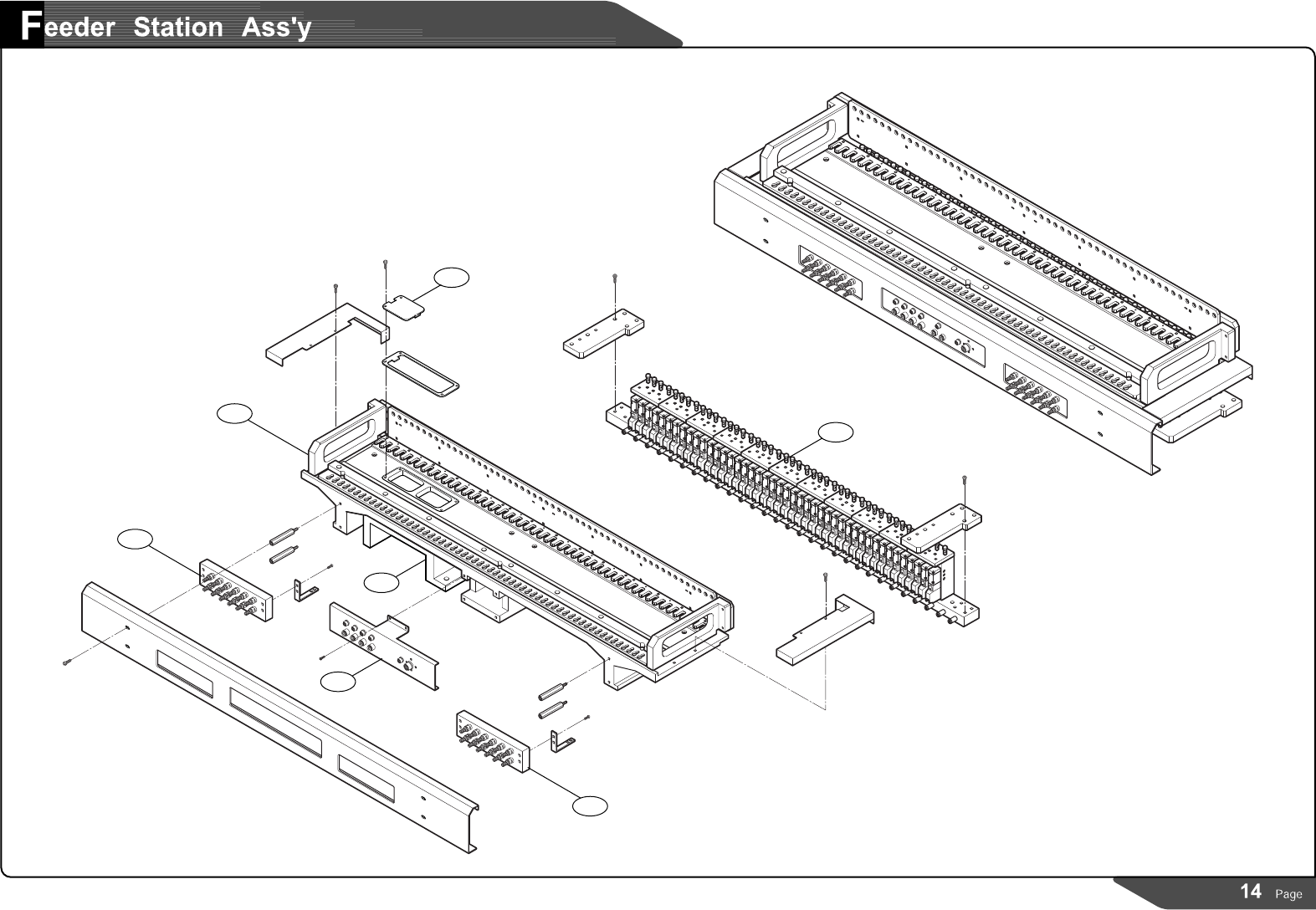 Feeder Station Ass'y

14 Page