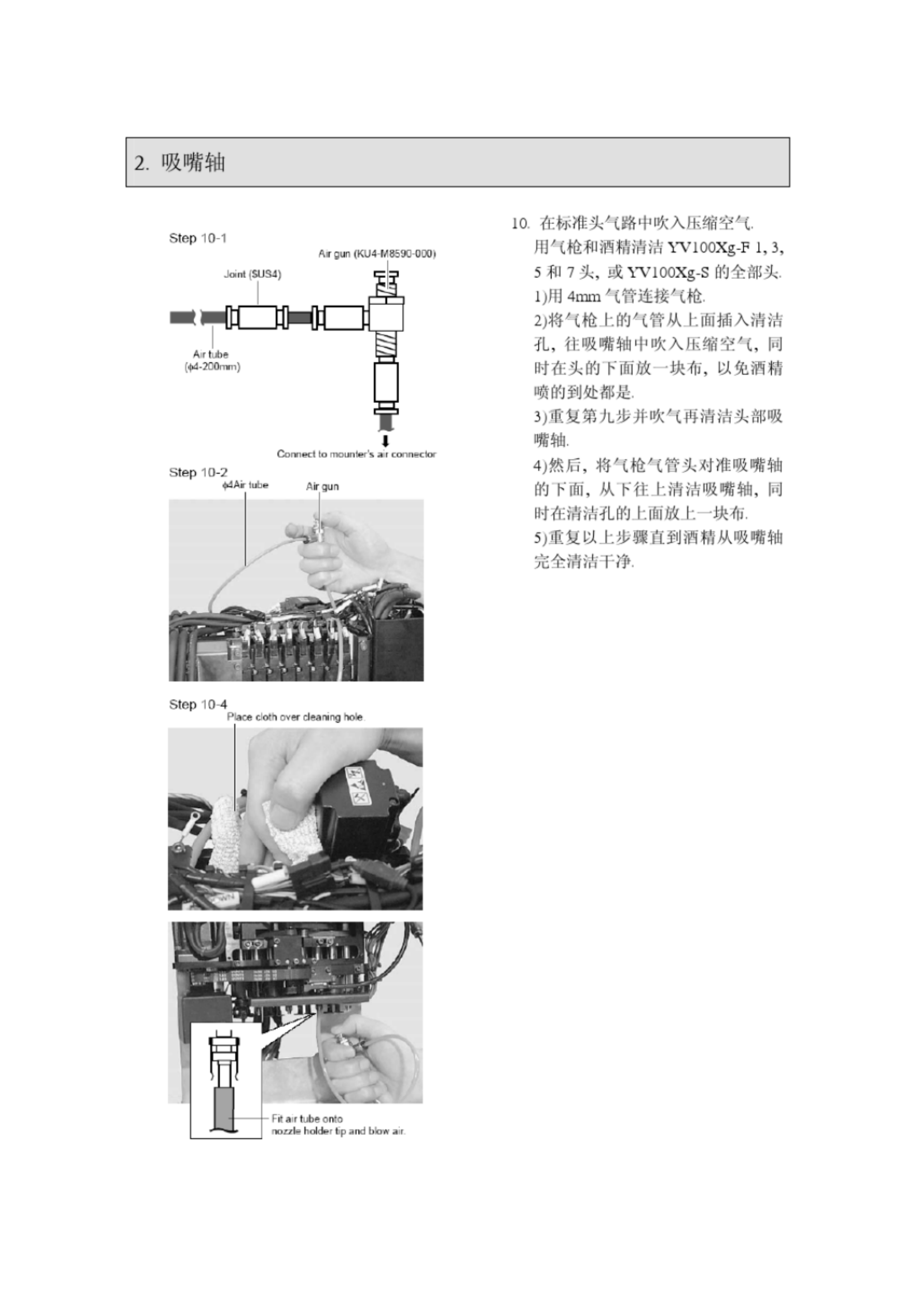 2. 吸嘴轴

Step 10-1

Air gun (KU4-M8590-000)

Joint (SUS4)

Air tube
(ϕ4-200mm)

Connect to mounter's air connector

Step 10-2

ϕ4Air tube

Air gun

Step 10-4

Place cloth over cleaning hole.

Fit air tube onto nozzle holder tip and blow air.

10. 在标准头气路中吹入压缩空气.
用气枪和酒精清洁 YV100Xg-F 1, 3, 5 和 7 头, 或 YV100Xg-S 的全部头.
1)用 4mm 气管连接气枪.
2)将气枪上的气管从上面插入清洁孔, 往吸嘴轴中吹入压缩空气, 同时在头的下面放一块布, 以免酒精喷的到处都是.
3)重复第九步并吹气再清洁头部吸嘴轴.
4)然后, 将气枪气管头对准吸嘴轴的下面, 从下往上清洁吸嘴轴, 同时在清洁孔的上面放上一块布.
5)重复以上步骤直到酒精从吸嘴轴完全清洁干净.