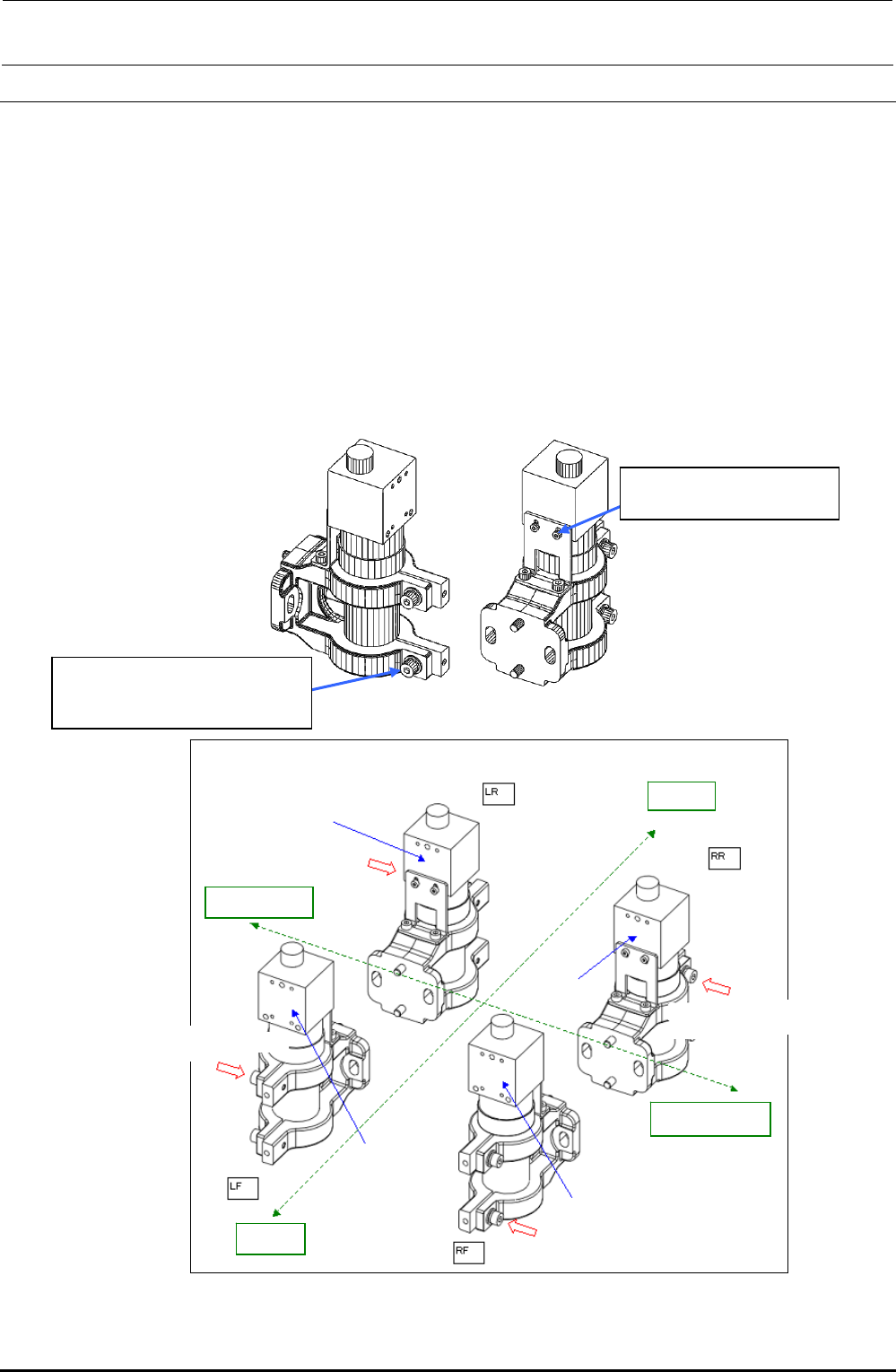 LR

RR

LF

RF