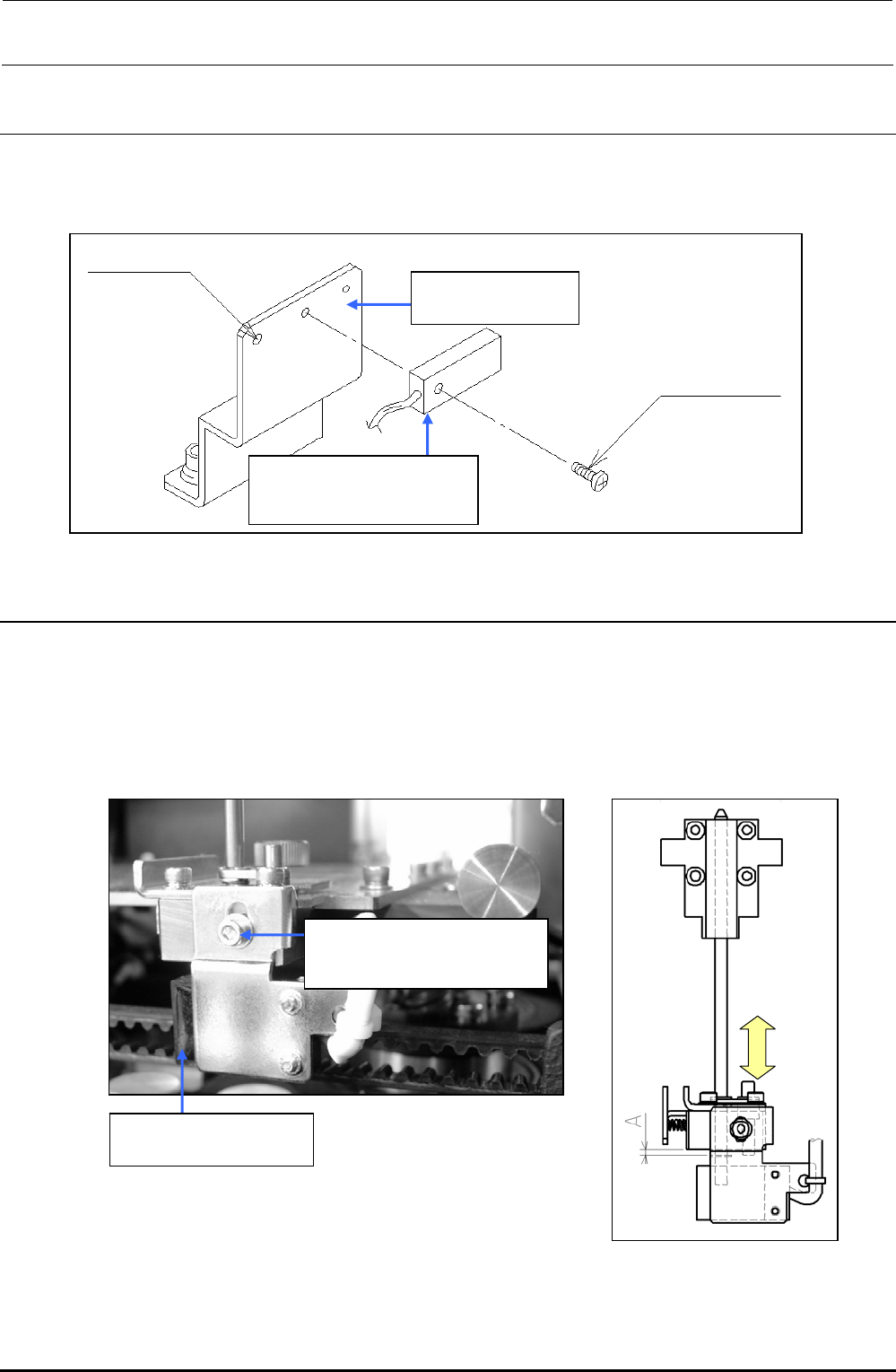 A