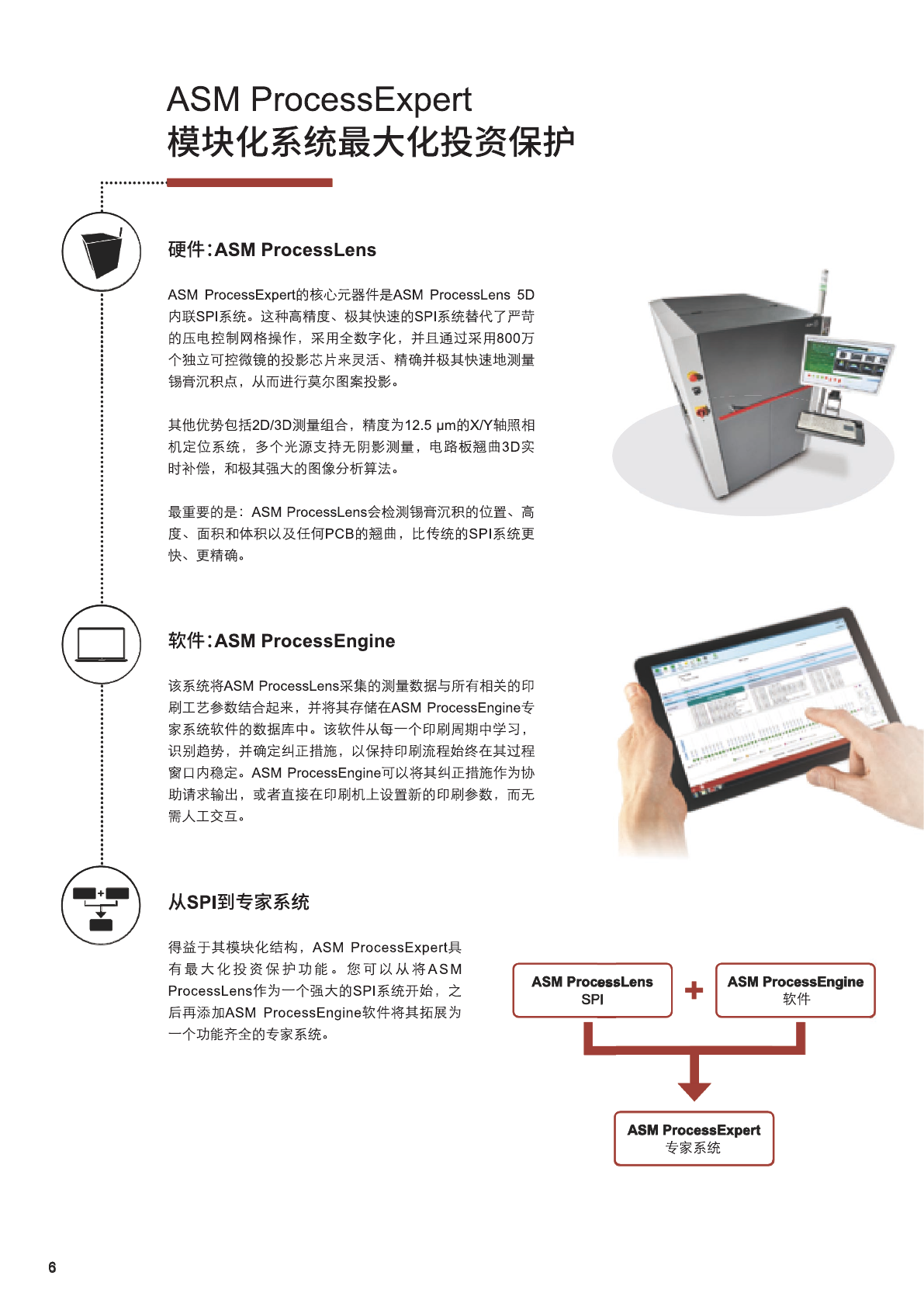 ASM ProcessExpert
模块化系统最大化投资保护

硬件：ASM ProcessLens

ASM ProcessExpert的核心元器件是ASM ProcessLens 5D内联SPI系统。这种高精度、极其快速的SPI系统替代了严苛的压电控制网格操作，采用全数字化，并且通过采用800万个独立可控微镜的投影芯片来灵活、精确并极其快速地测量锡膏沉积点，从而进行莫尔图案投影。

其他优势包括2D/3D测量组合，精度为12.5 μm的X/Y轴照相机定位系统，多个光源支持无阴影测量，电路板翘曲3D实时补偿，和极其强大的图像分析算法。

最重要的是：ASM ProcessLens会检测锡膏沉积的位置、高度、面积和体积以及任何PCB的翘曲，比传统的SPI系统更快、更精确。

软件：ASM ProcessEngine

该系统将ASM ProcessLens采集的测量数据与所有相关的印刷工艺参数结合起来，并将其存储在ASM ProcessEngine专家系统软件的数据库中。该软件从每一个印刷周期中学习，识别趋势，并确定纠正措施，以保持印刷流程始终在其过程窗口内稳定。ASM ProcessEngine可以将其纠正措施作为协助请求输出，或者直接在印刷机上设置新的印刷参数，而无需人工交互。

从SPI到专家系统

得益于其模块化结构，ASM ProcessExpert具有最大化投资保护功能。您可以从将ASM ProcessLens作为一个强大的SPI系统开始，之后再添加ASM ProcessEngine软件将其拓展为一个功能齐全的专家系统。

ASM ProcessLens
SPI

+

ASM ProcessEngine
软件

ASM ProcessExpert
专家系统

6