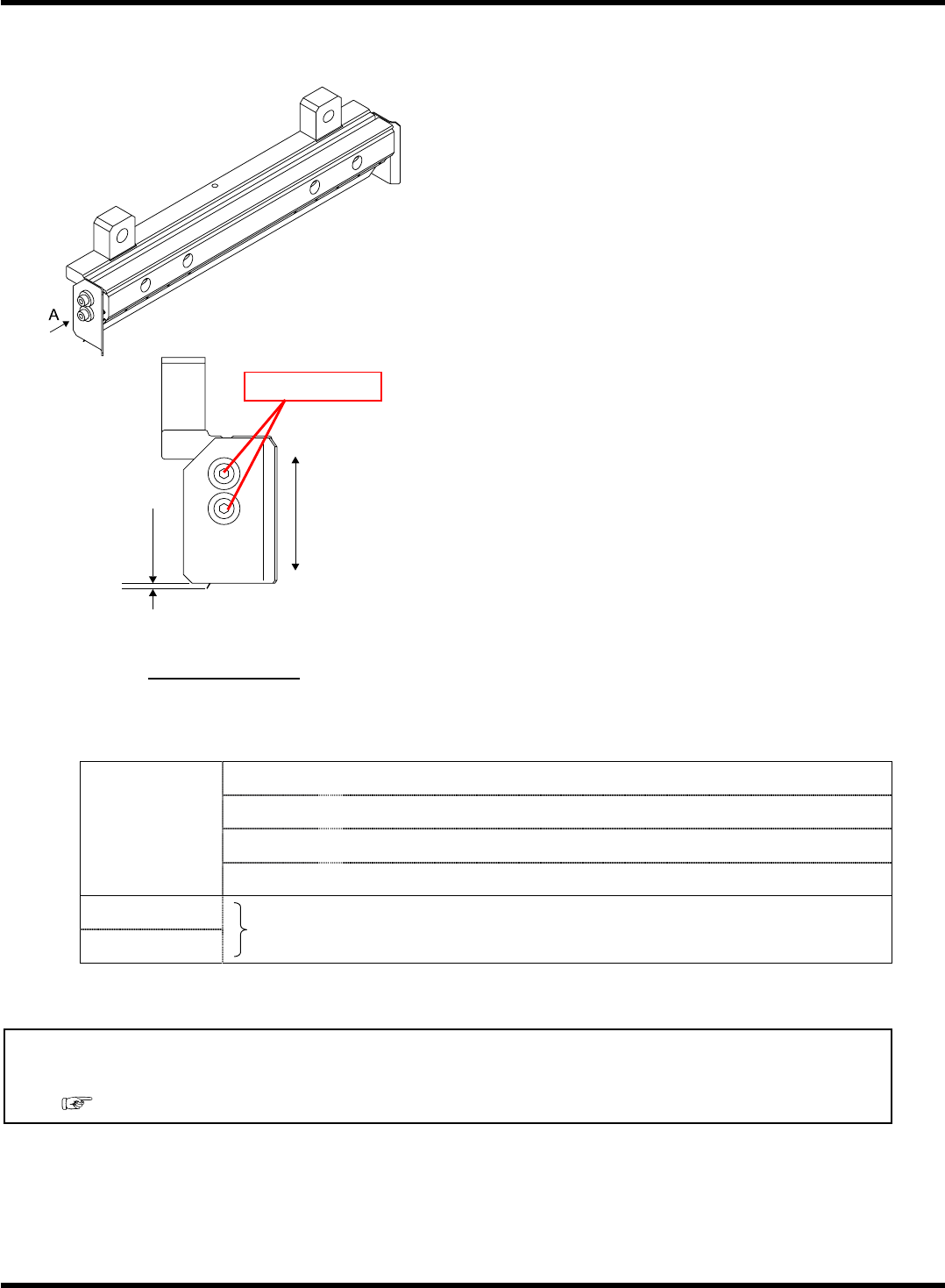 A