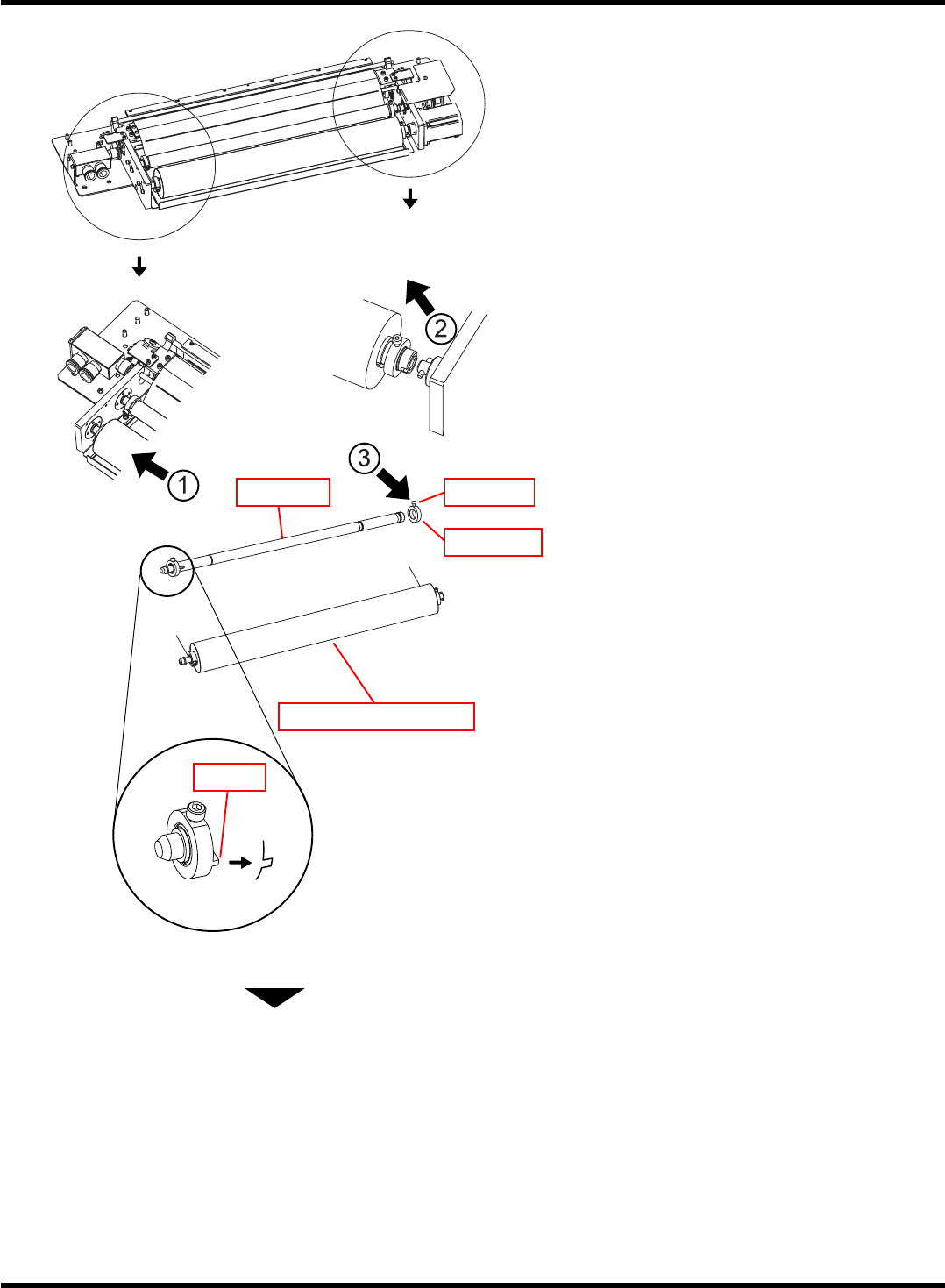 2

1

3