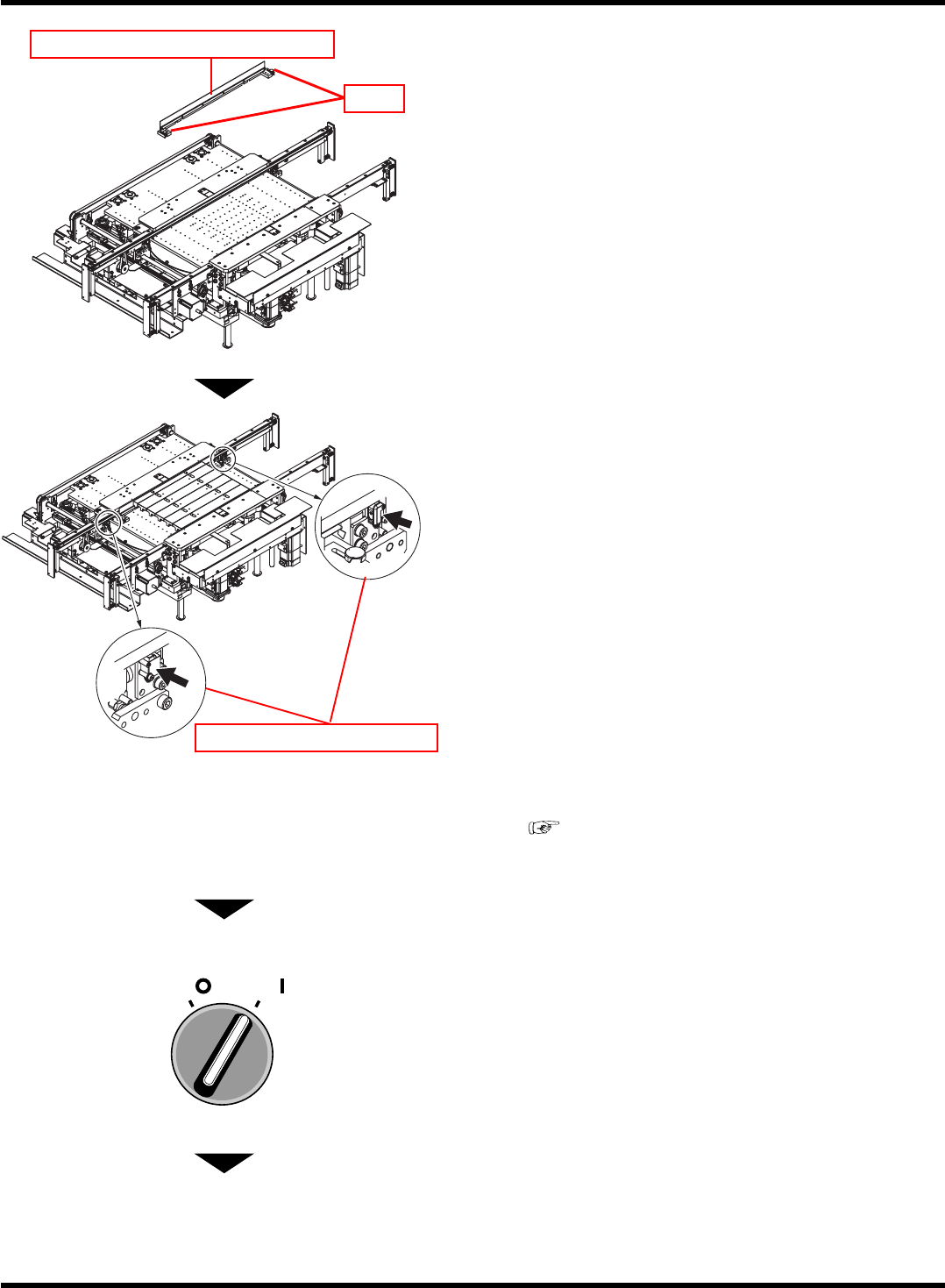 O I