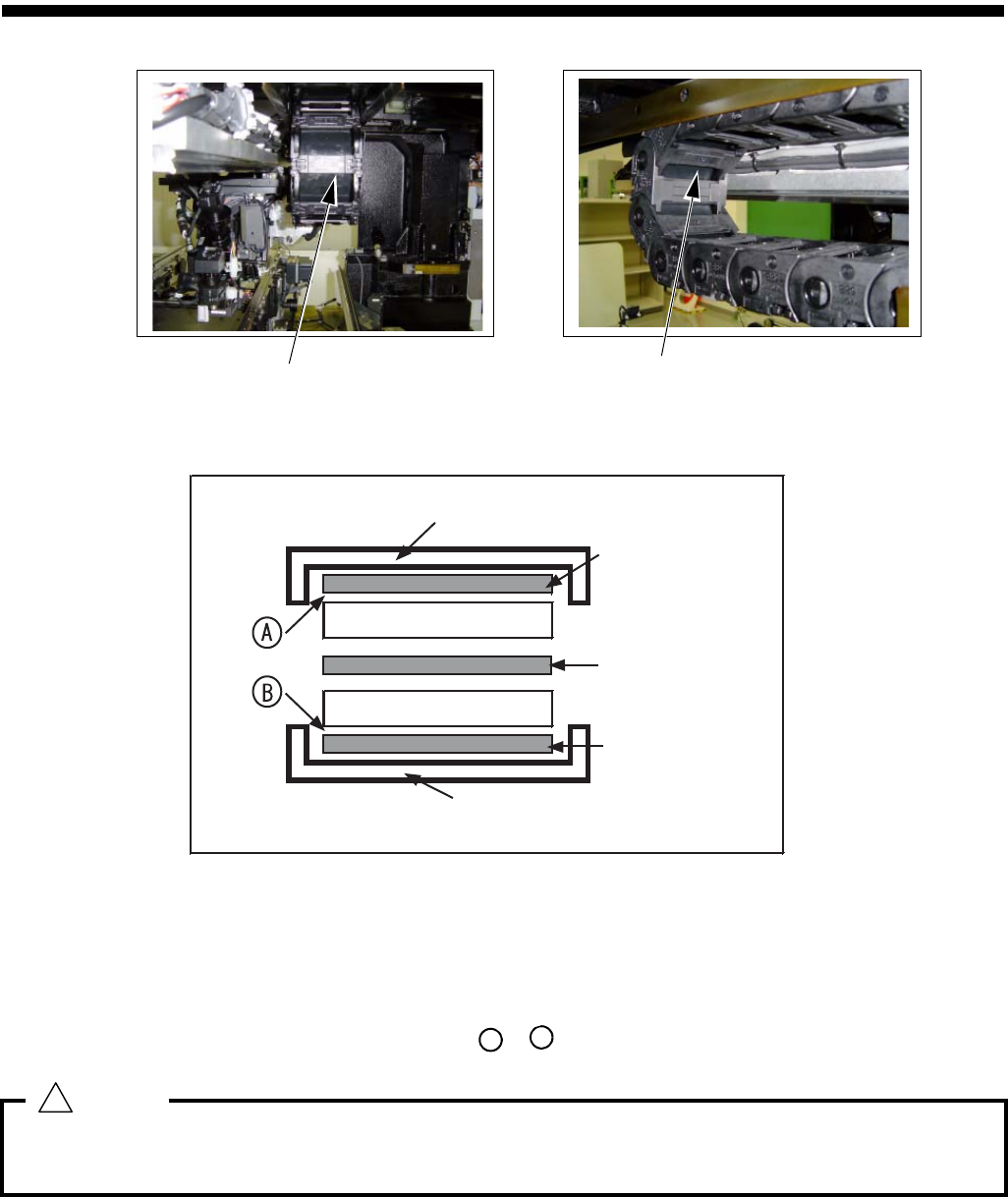 A

B