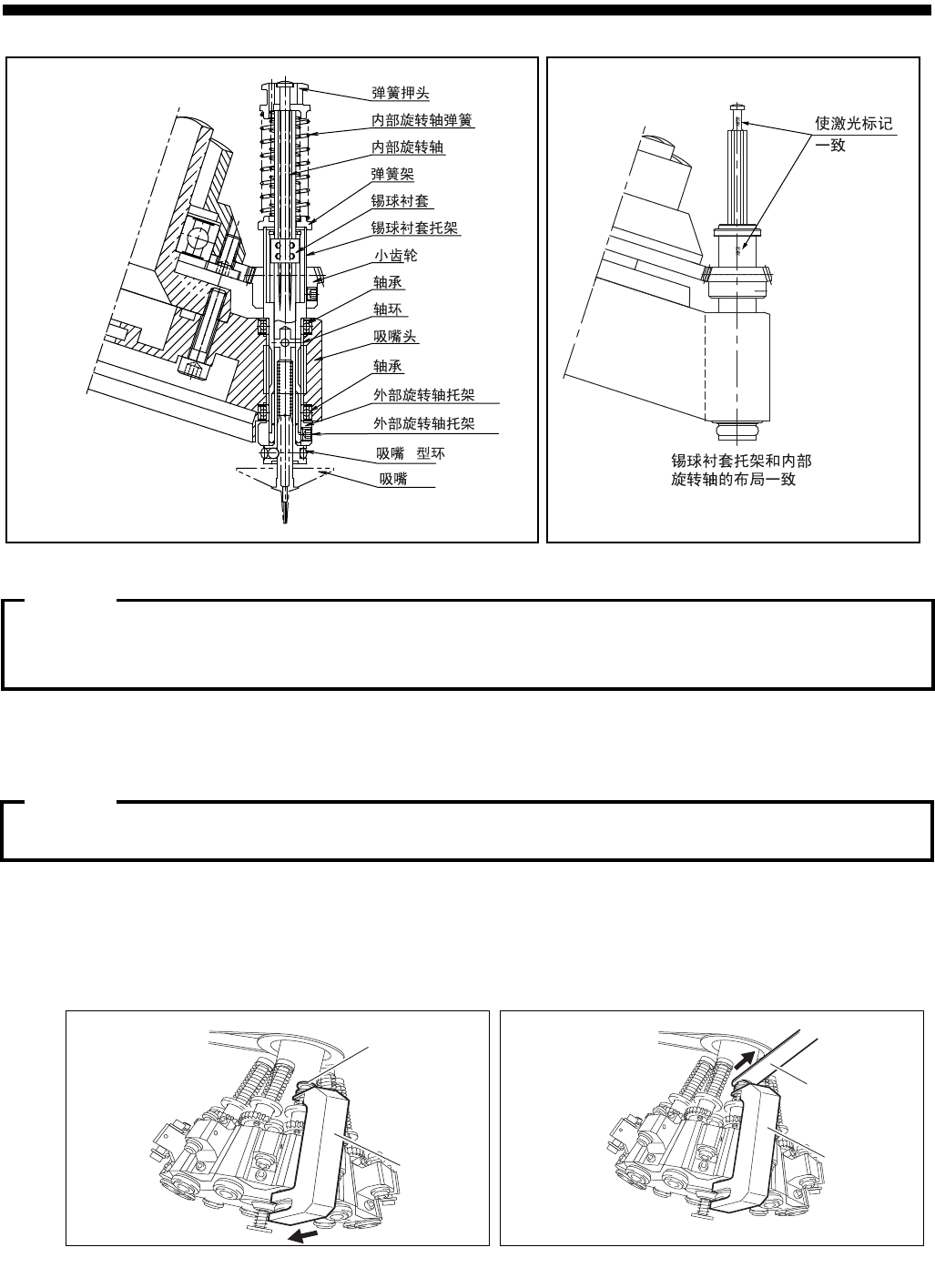 弹簧押头

内部旋转轴弹簧

内部旋转轴

弹簧架

锡球衬套

锡球衬套托架

小齿轮

轴承

轴环

吸嘴头

轴承

外部旋转轴托架

外部旋转轴托架

吸嘴 型环

吸嘴

使激光标记一致

锡球衬套托架和内部旋转轴的布局一致