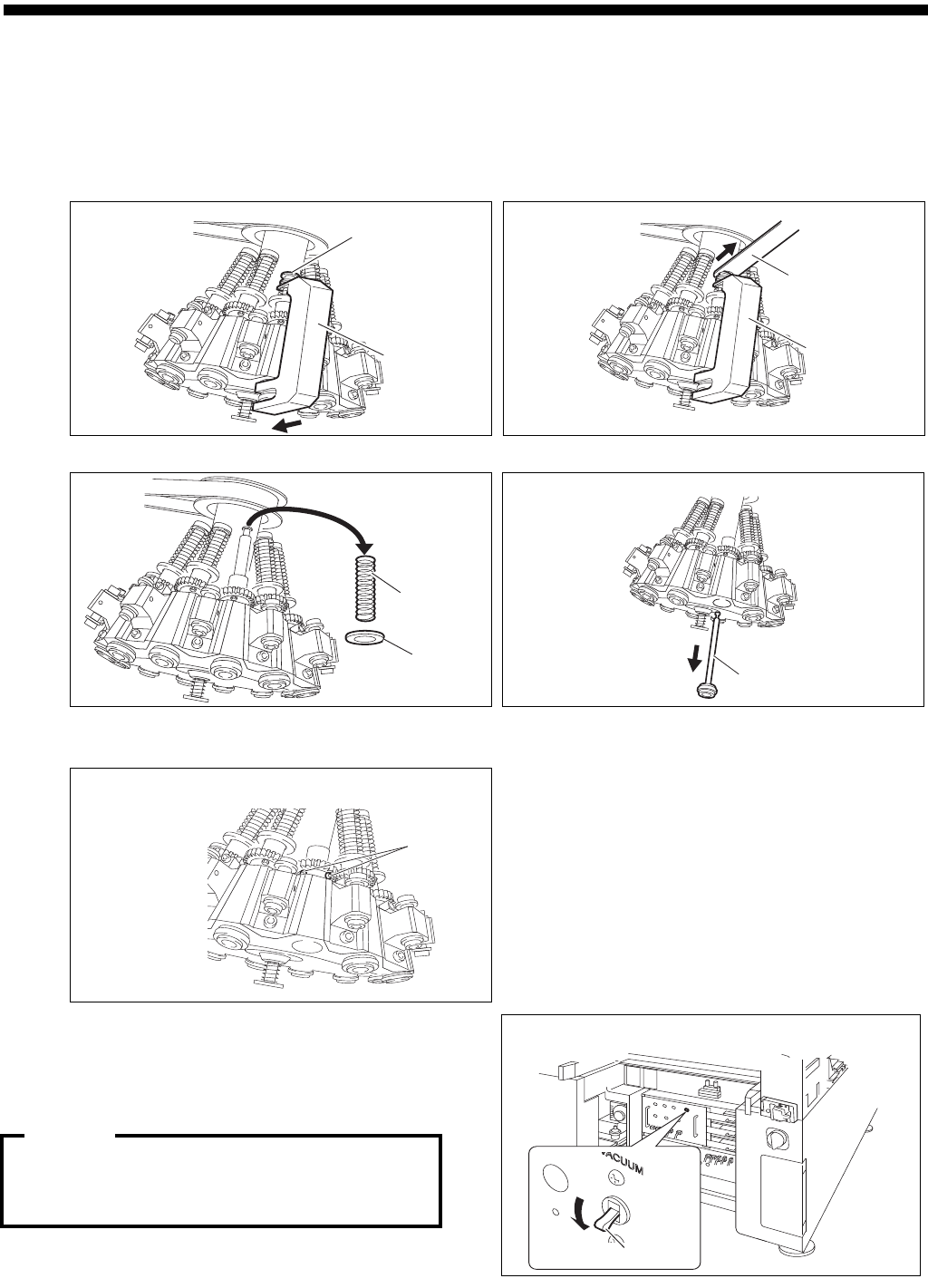 VACUUM