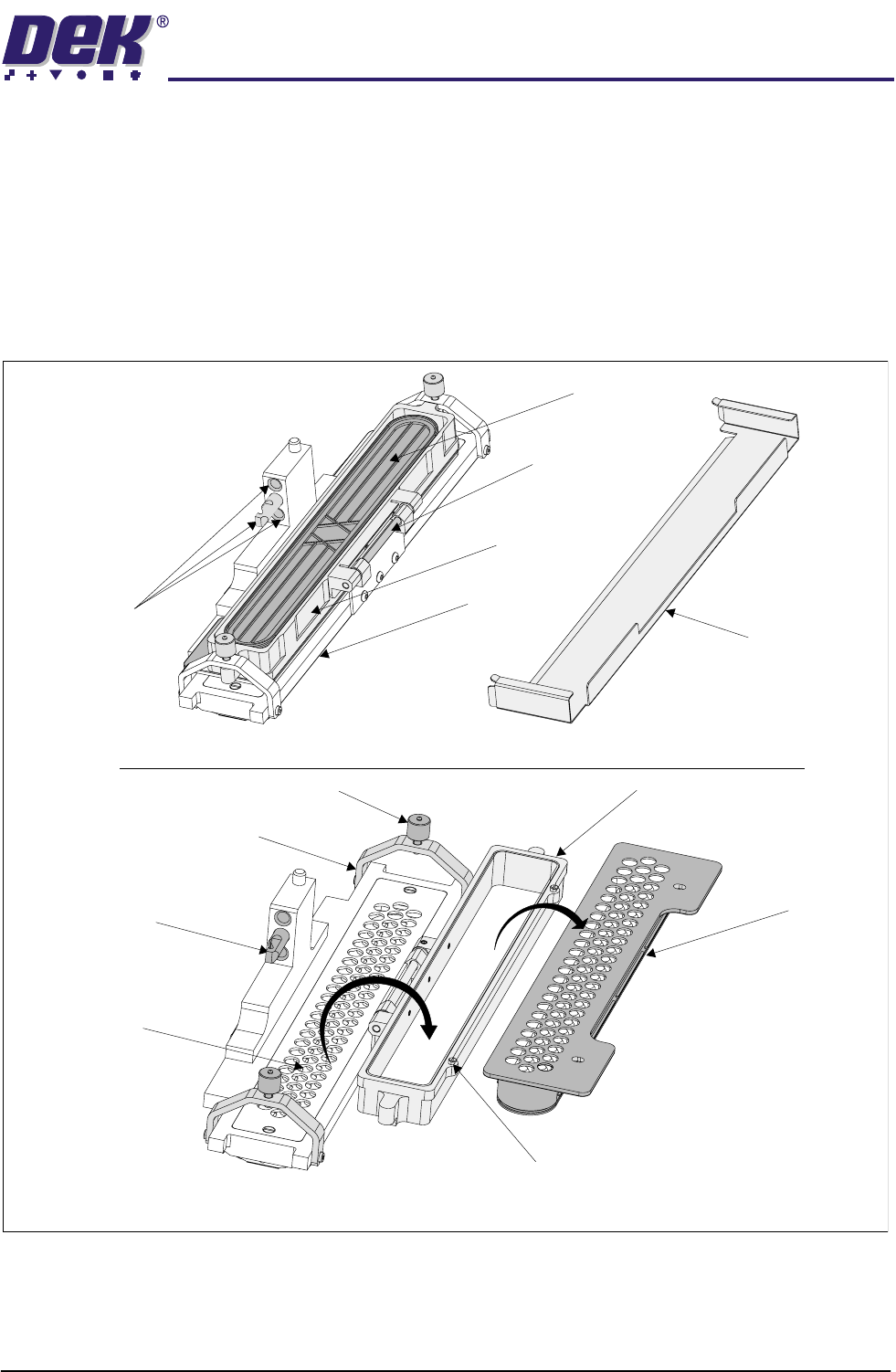 DEK®